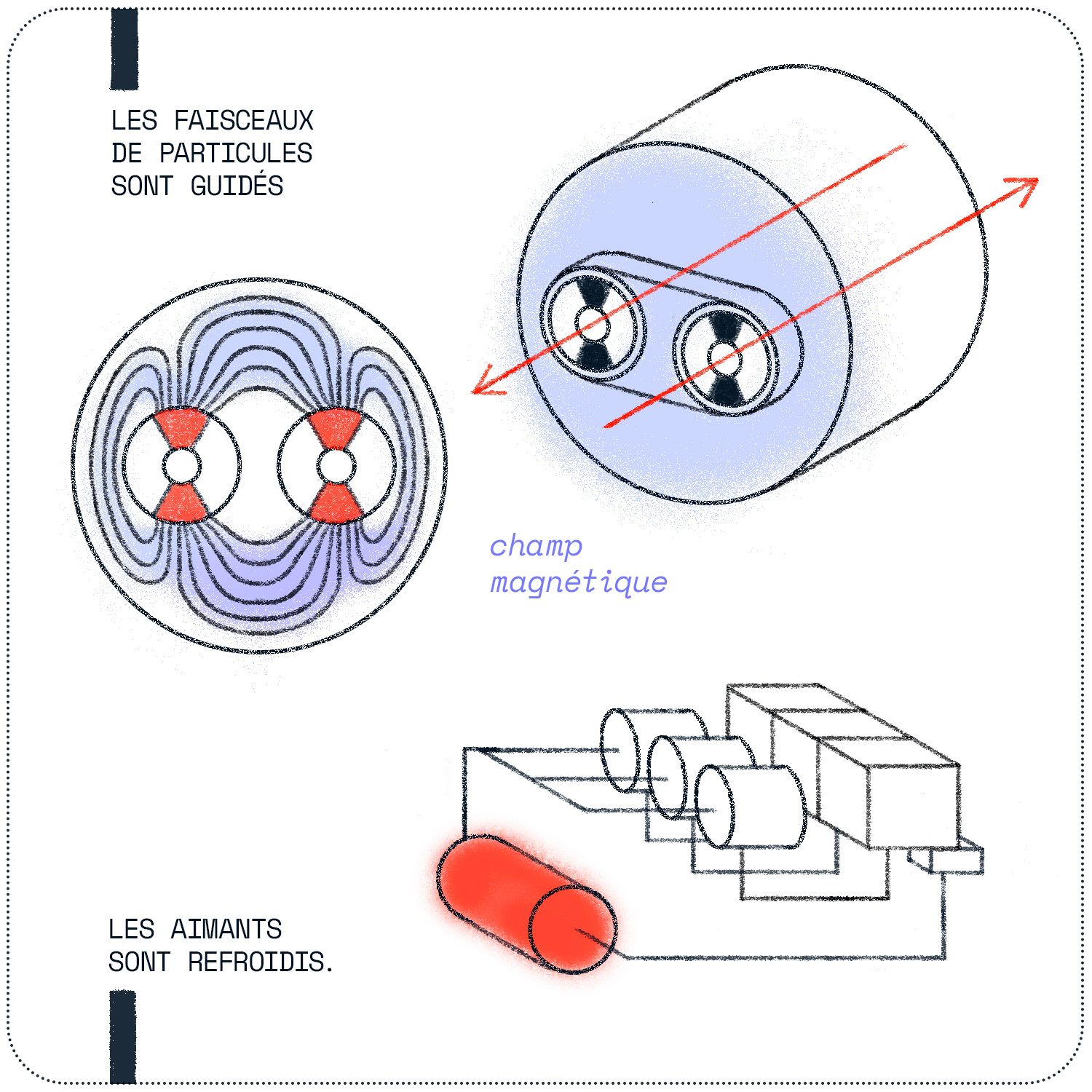 LES FAISCEAUX DE PARTICULES SONT GUIDÉS

champ magnétique

LES AIMANTS SONT REFROIDIS.