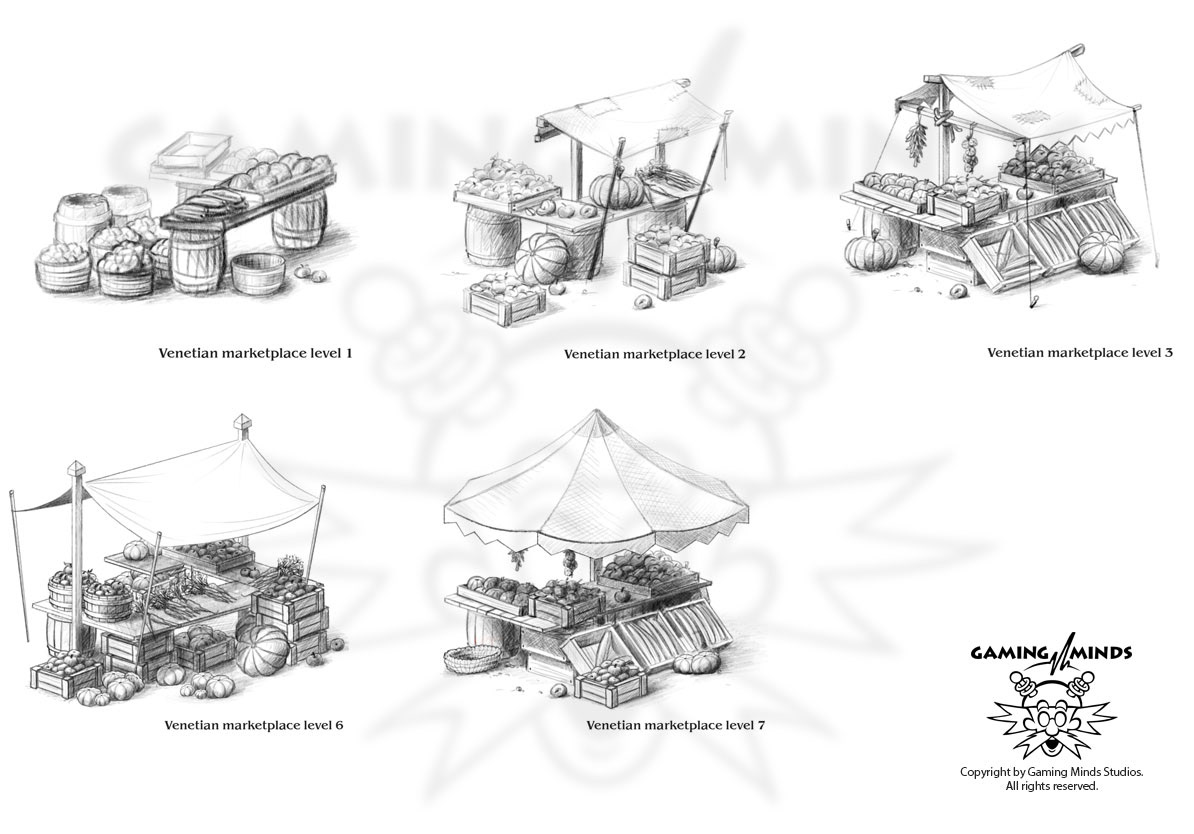 GAMING MINDS

Venetian marketplace level 1

Venetian marketplace level 2

Venetian marketplace level 3

Venetian marketplace level 6

Venetian marketplace level 7

GAMING MINDS

Copyright by Gaming Minds Studios.
All rights reserved.