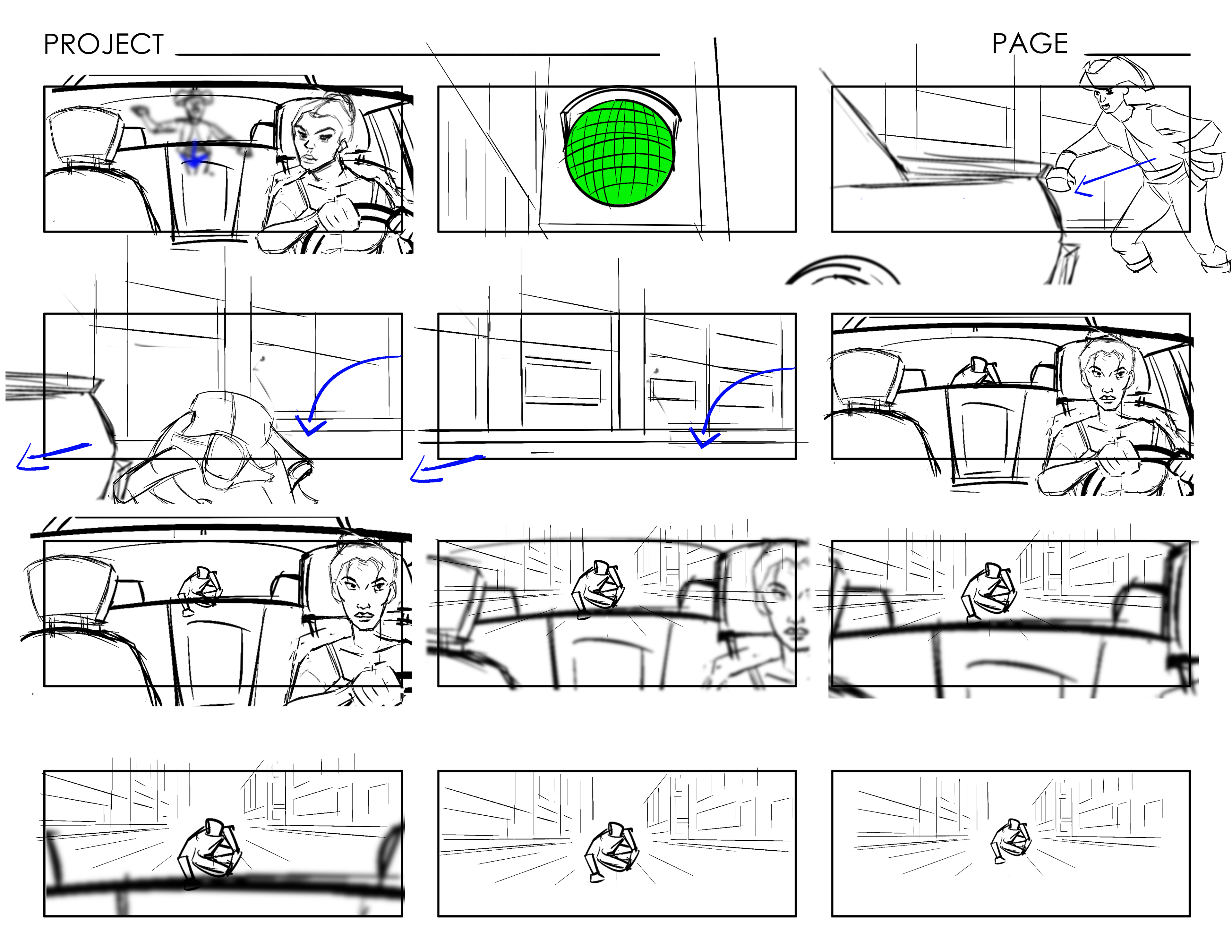 PROJECT

PAGE