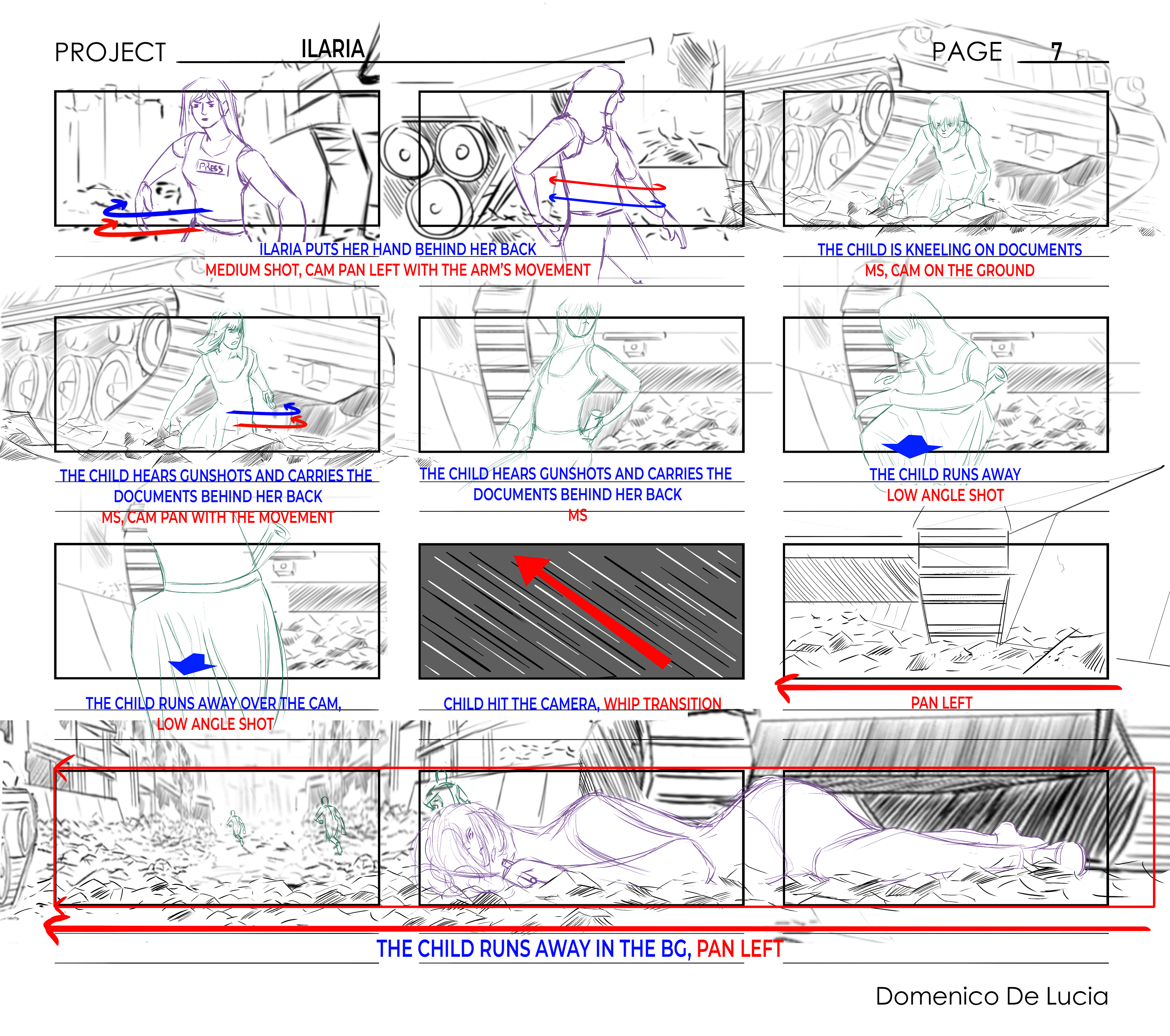 PROJECT ILARIA

PAGE 7

PRESS

ILARIA PUTS HER HAND BEHIND HER BACK
MEDIUM SHOT, CAM PAN LEFT WITH THE ARM'S MOVEMENT

THE CHILD IS KNEELING ON DOCUMENTS
MS, CAM ON THE GROUND

THE CHILD HEARS GUNSHOTS AND CARRIES THE DOCUMENTS BEHIND HER BACK
MS, CAM PAN WITH THE MOVEMENT

THE CHILD HEARS GUNSHOTS AND CARRIES THE DOCUMENTS BEHIND HER BACK
MS

THE CHILD RUNS AWAY
LOW ANGLE SHOT

THE CHILD RUNS AWAY OVER THE CAM,
LOW ANGLE SHOT

CHILD HIT THE CAMERA, WHIP TRANSITION

PAN LEFT

THE CHILD RUNS AWAY IN THE BG, PAN LEFT

Domenico De Lucia