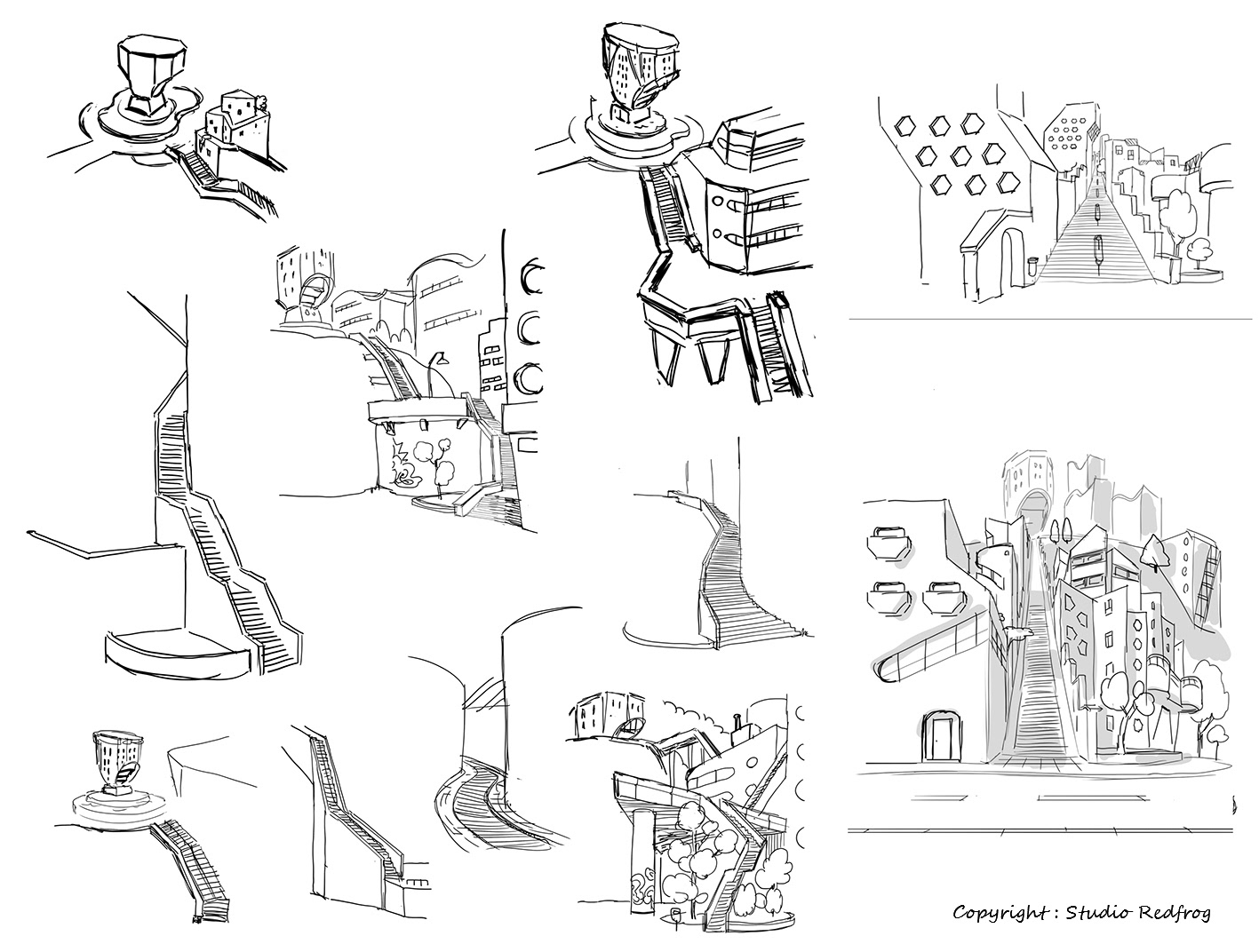 Copyright : Studio Redfrog