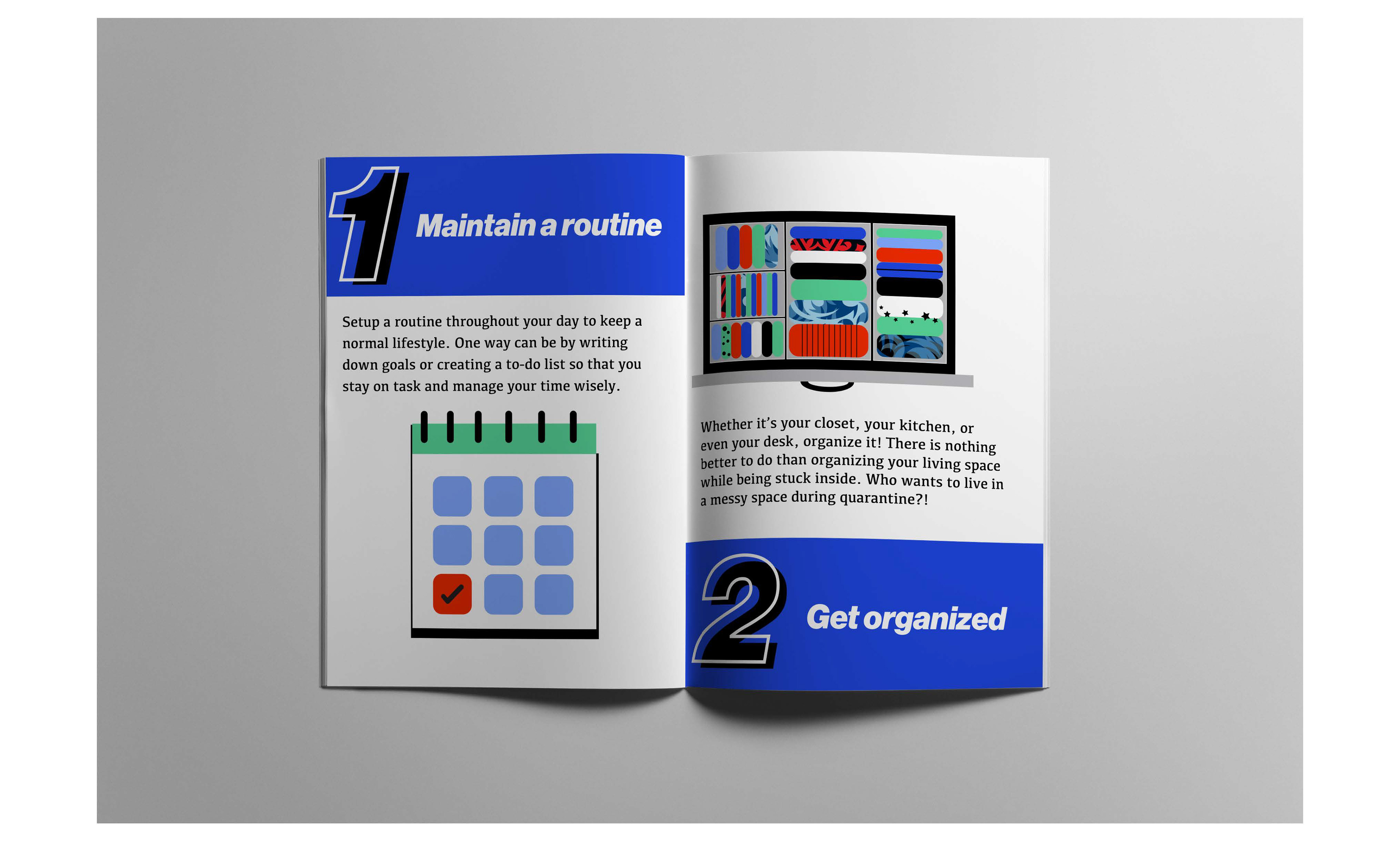 1 Maintain a routine

Setup a routine throughout your day to keep a normal lifestyle. One way can be by writing down goals or creating a to-do list so that you stay on task and manage your time wisely.

Whether it's your closet, your kitchen, or even your desk, organize it! There is nothing better to do than organizing your living space while being stuck inside. Who wants to live in a messy space during quarantine?!

2 Get organized