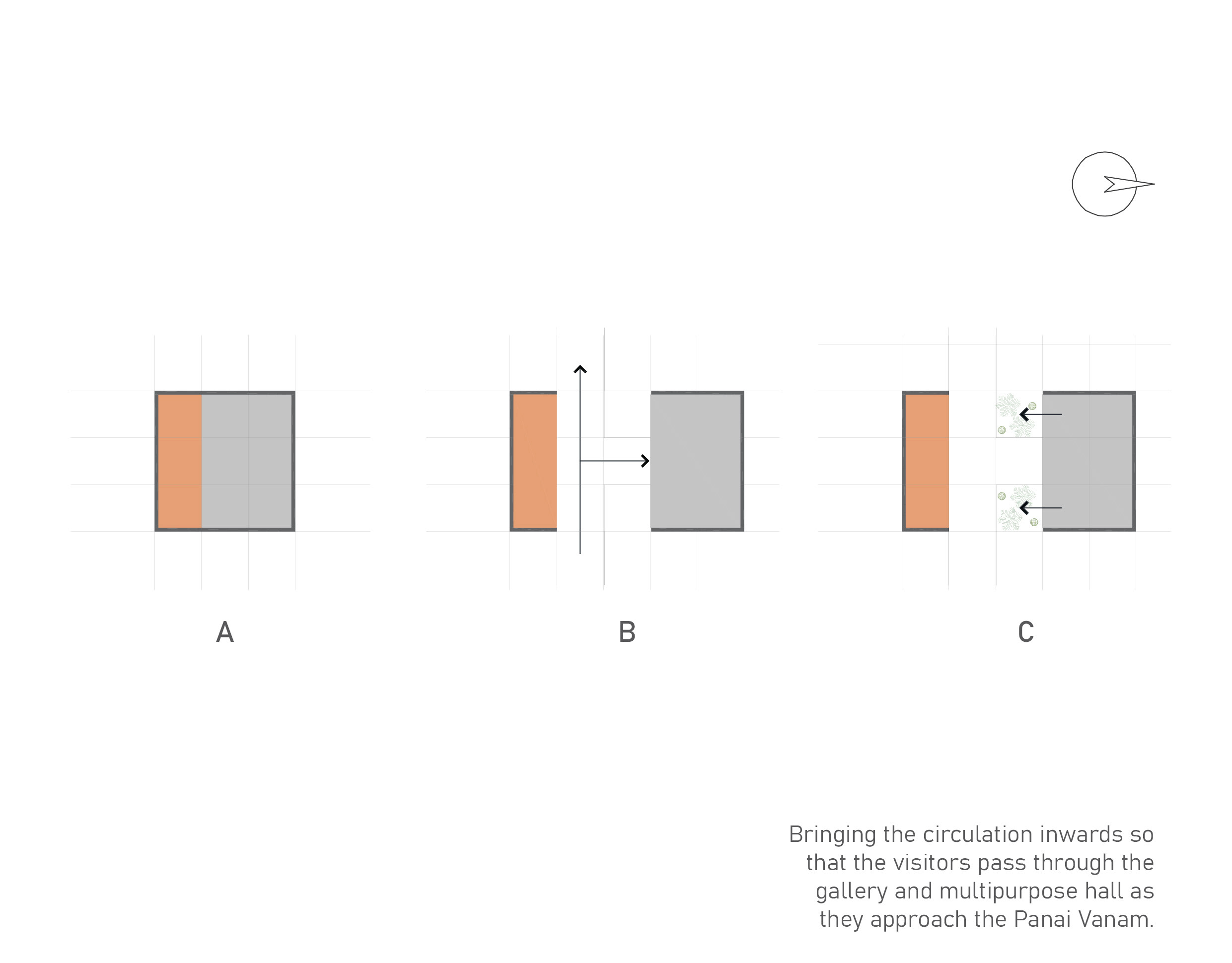 A

B

C

Bringing the circulation inwards so that the visitors pass through the gallery and multipurpose hall as they approach the Panai Vanam.