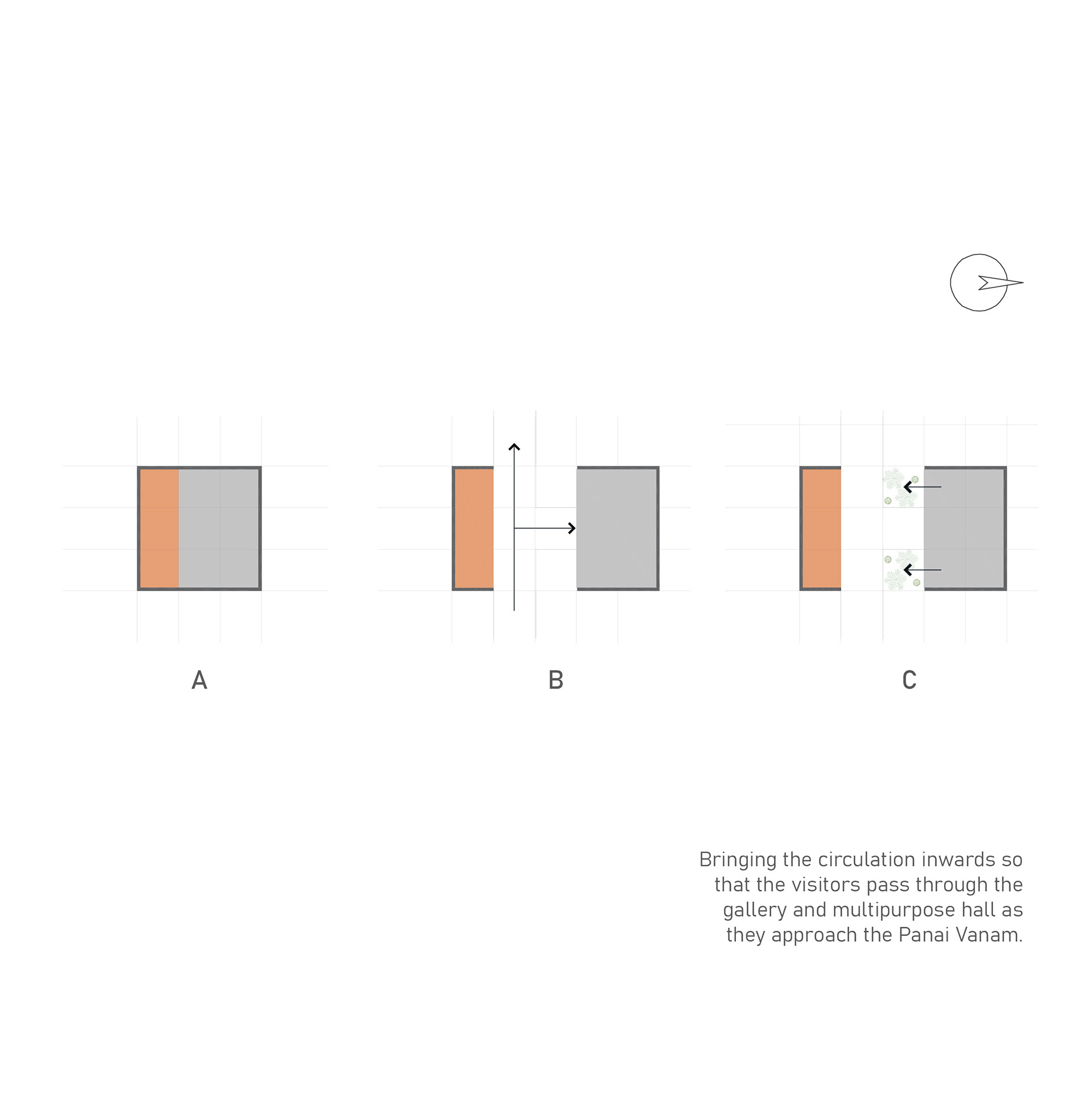 A

B

C

Bringing the circulation inwards so that the visitors pass through the gallery and multipurpose hall as they approach the Panai Vanam.