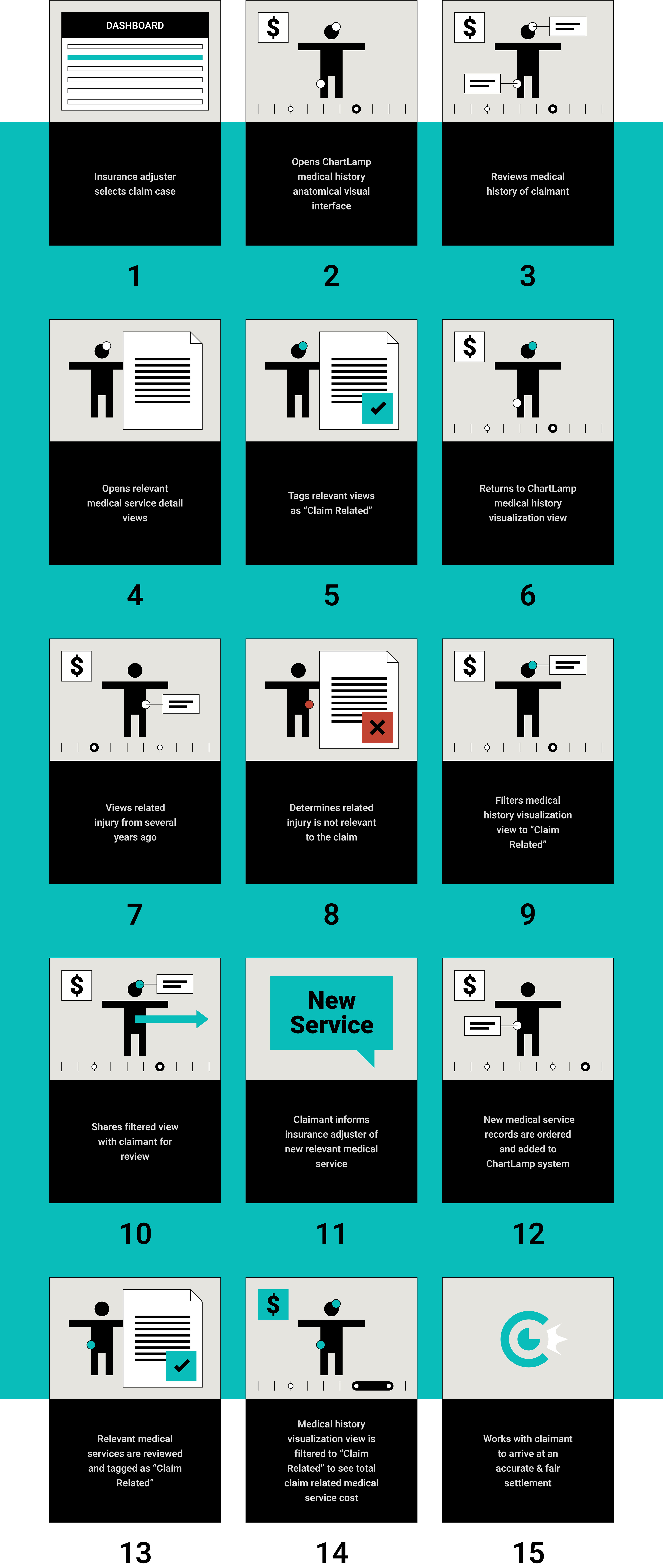 DASHBOARD

Insurance adjuster selects claim case

1

$

Opens ChartLamp medical history anatomical visual interface

2

$

Reviews medical history of claimant

3

Opens relevant medical service detail views

4

Tags relevant views as "Claim Related"

5

$

Returns to ChartLamp medical history visualization view

6

$

Views related injury from several years ago

7

Determines related injury is not relevant to the claim

8

$

Filters medical history visualization view to "Claim Related"

9

$

Shares filtered view with claimant for review

10

New Service

Claimant informs insurance adjuster of new relevant medical service

11

$

New medical service records are ordered and added to ChartLamp system

12

Relevant medical services are reviewed and tagged as "Claim Related"

13

$

Medical history visualization view is filtered to "Claim Related" to see total claim related medical service cost

14

Works with claimant to arrive at an accurate & fair settlement

15