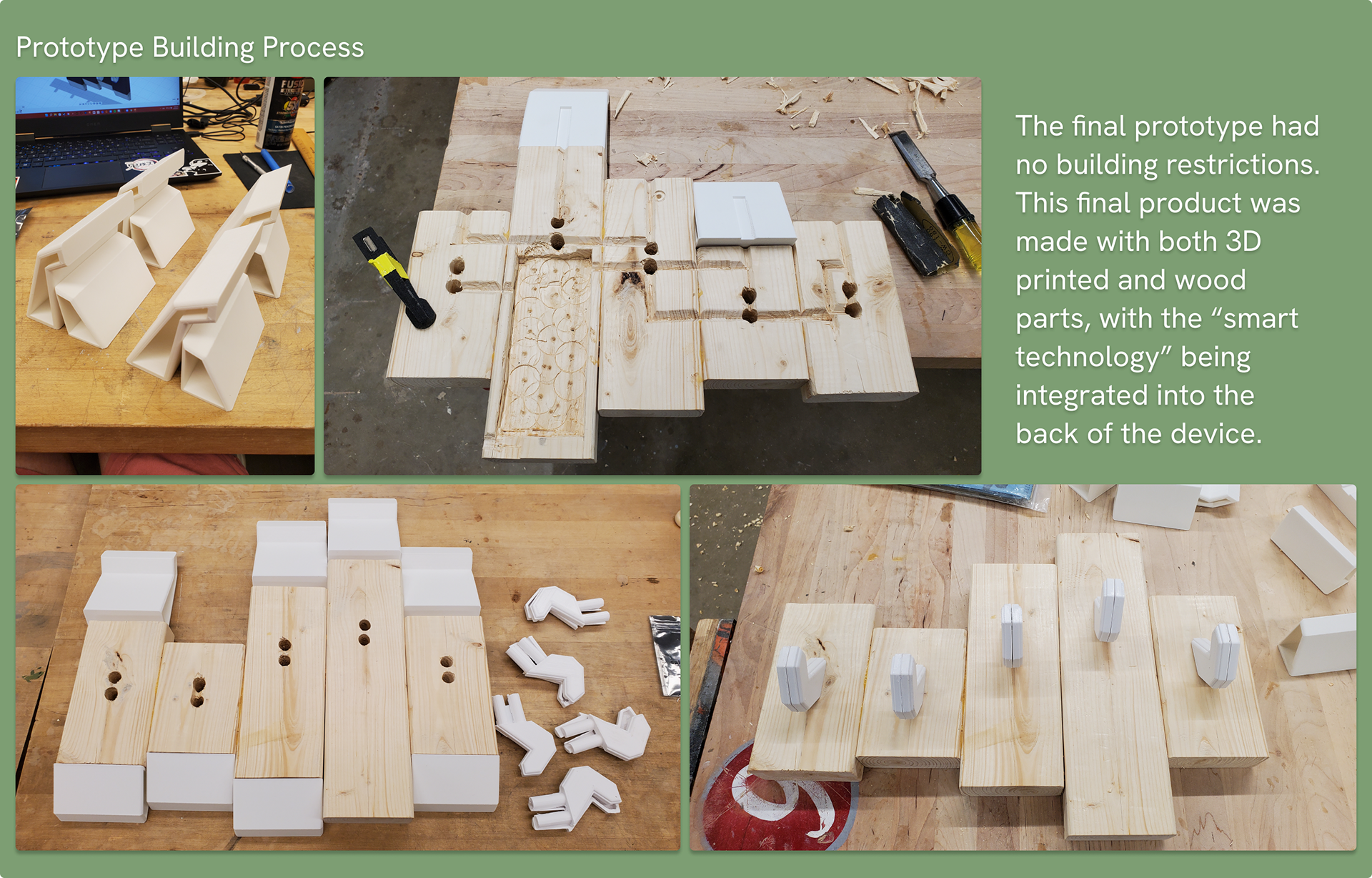 Prototype Building Process

The final prototype had no building restrictions. This final product was made with both 3D printed and wood parts, with the “smart technology” being integrated into the back of the device.