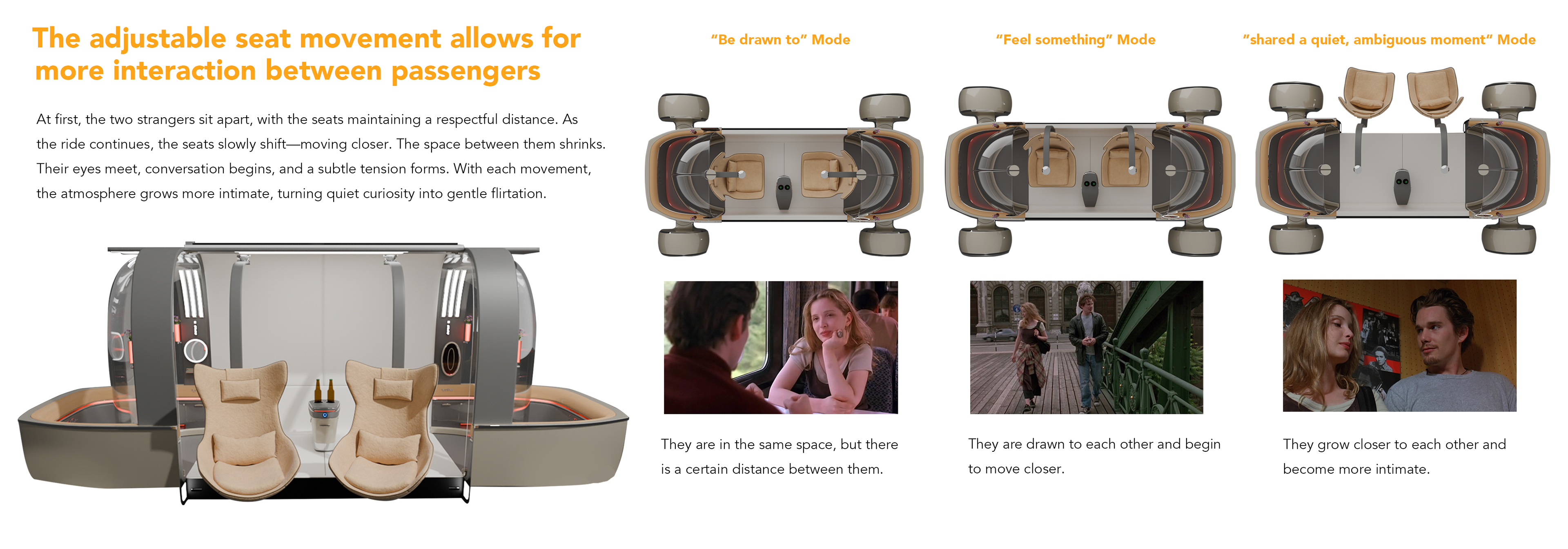 The adjustable seat movement allows for more interaction between passengers

At first, the two strangers sit apart, with the seats maintaining a respectful distance. As the ride continues, the seats slowly shift—moving closer. The space between them shrinks. Their eyes meet, conversation begins, and a subtle tension forms. With each movement, the atmosphere grows more intimate, turning quiet curiosity into gentle flirtation.

"Be drawn to" Mode

They are in the same space, but there is a certain distance between them.

"Feel something" Mode

They are drawn to each other and begin to move closer.

"shared a quiet, ambiguous moment" Mode

They grow closer to each other and become more intimate.