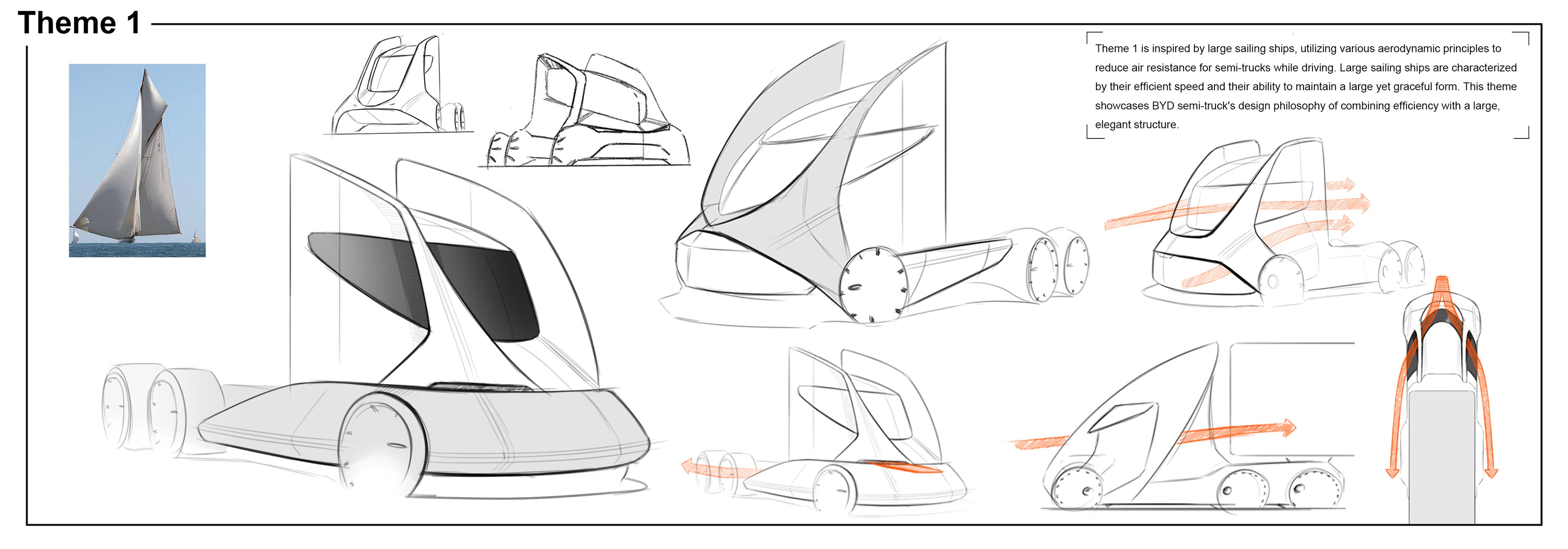 Theme 1

Theme 1 is inspired by large sailing ships, utilizing various aerodynamic principles to reduce air resistance for semi-trucks while driving. Large sailing ships are characterized by their efficient speed and their ability to maintain a large yet graceful form. This theme showcases BYD semi-truck's design philosophy of combining efficiency with a large, elegant structure.