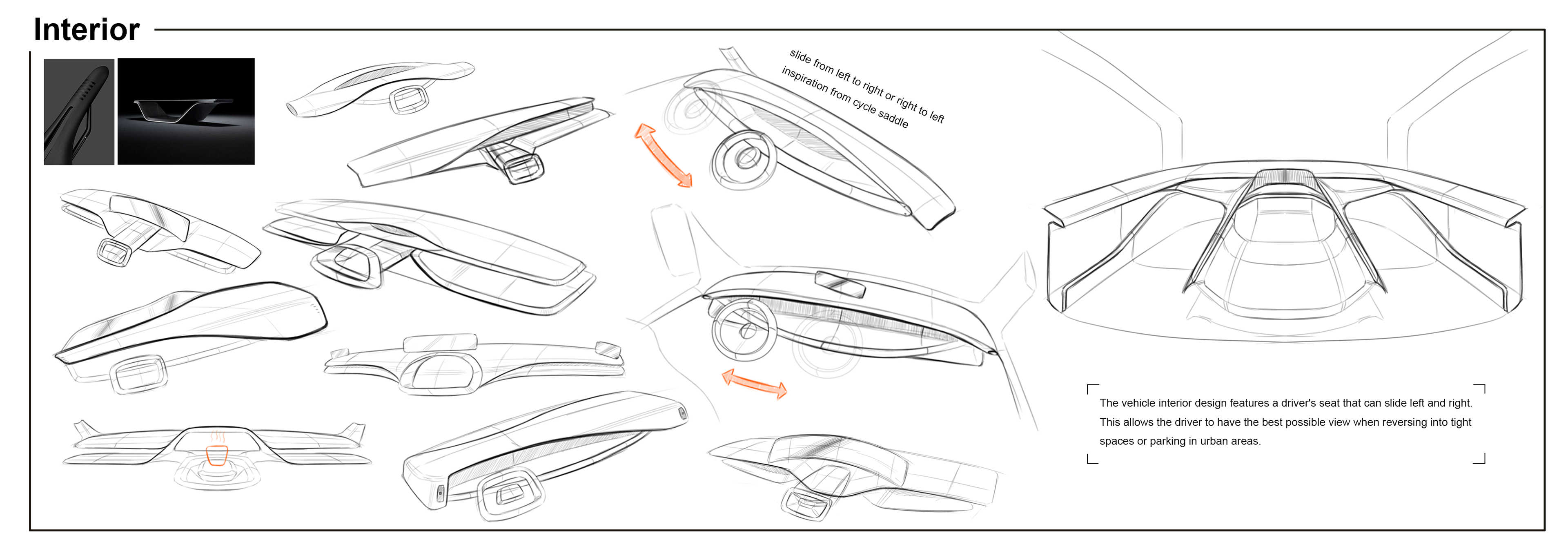 Interior

slide from left to right or right to left
inspiration from cycle saddle

The vehicle interior design features a driver's seat that can slide left and right. This allows the driver to have the best possible view when reversing into tight spaces or parking in urban areas.