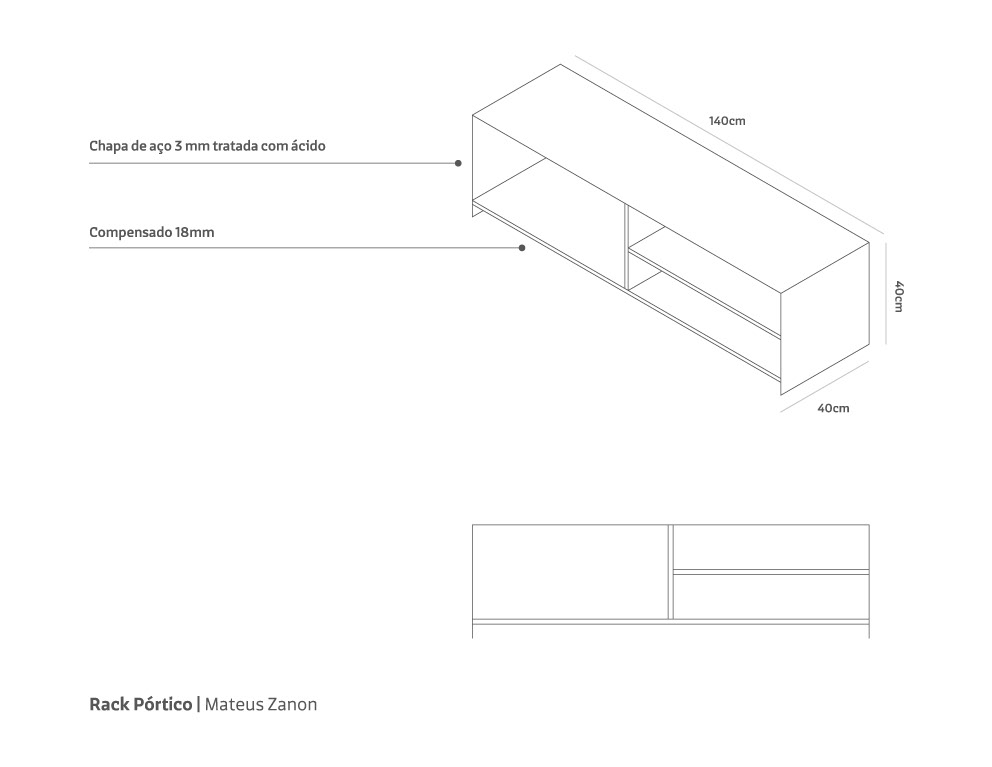 Chapa de aço 3 mm tratada com ácido

Compensado 18mm

140cm

40cm

40cm

Rack Pórtico | Mateus Zanon