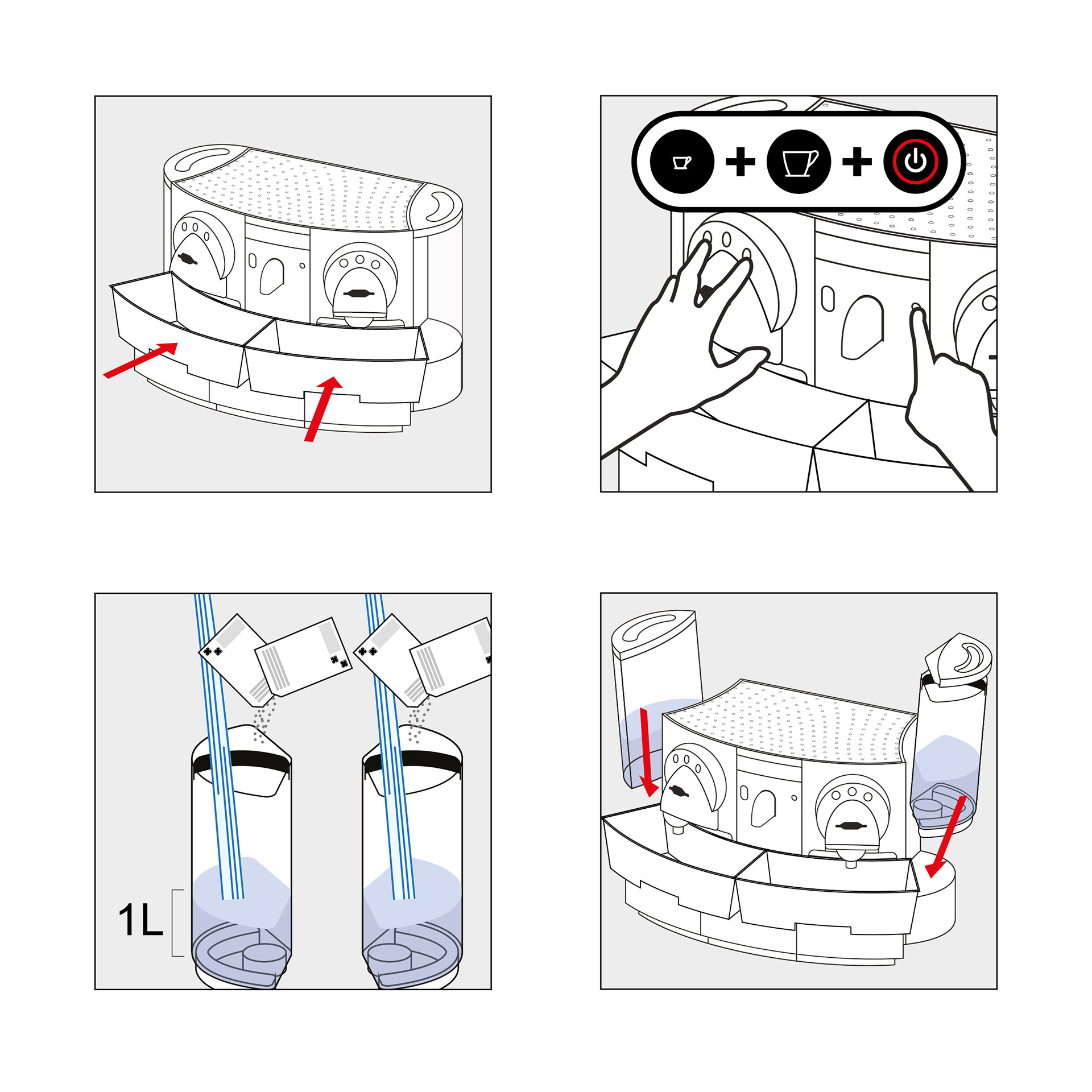 + +

1L