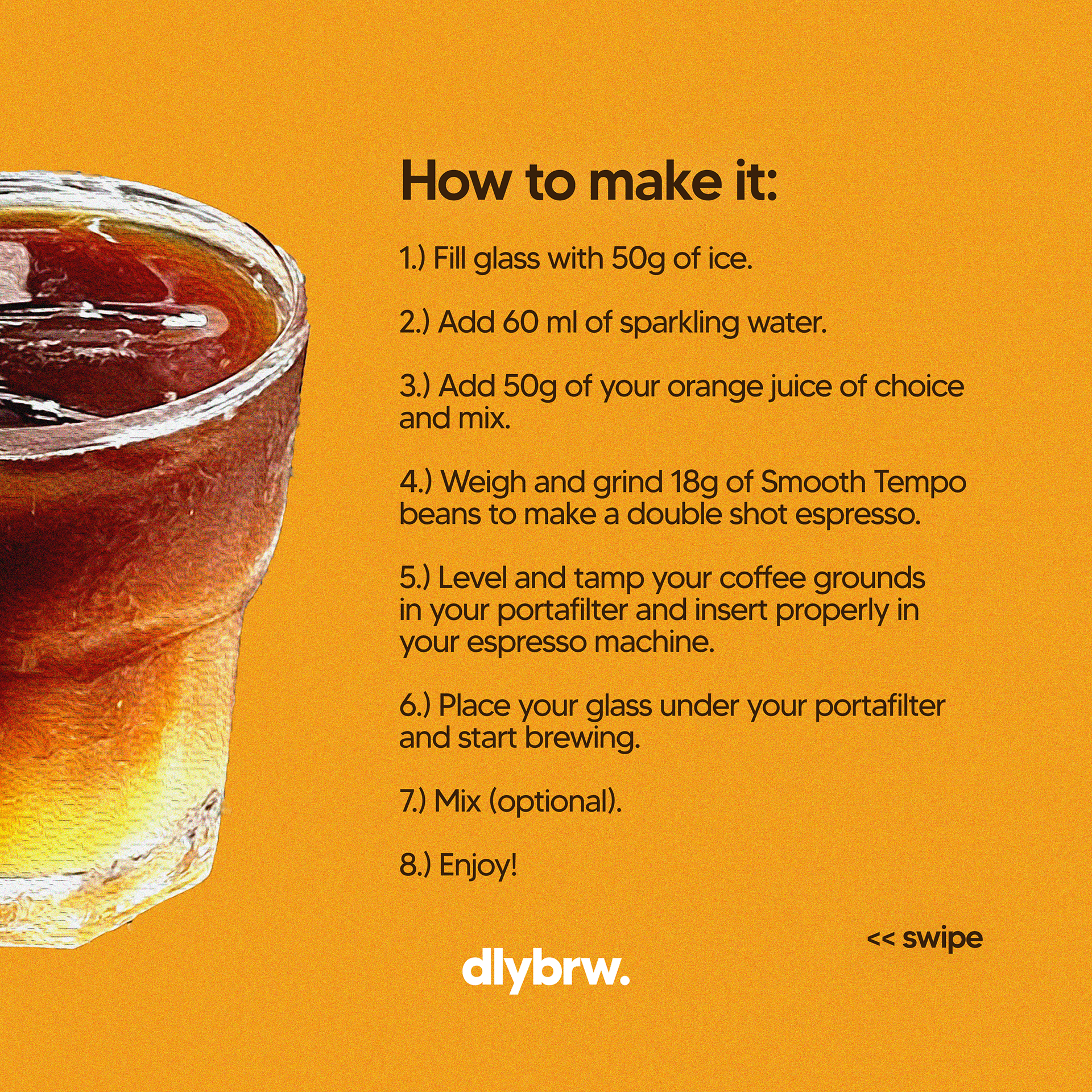 How to make it:

1.) Fill glass with 50g of ice.

2.) Add 60 ml of sparkling water.

3.) Add 50g of your orange juice of choice and mix.

4.) Weigh and grind 18g of Smooth Tempo beans to make a double shot espresso.

5.) Level and tamp your coffee grounds in your portafilter and insert properly in your espresso machine.

6.) Place your glass under your portafilter and start brewing.

7.) Mix (optional).

8.) Enjoy!

<< swipe

dlybrw.