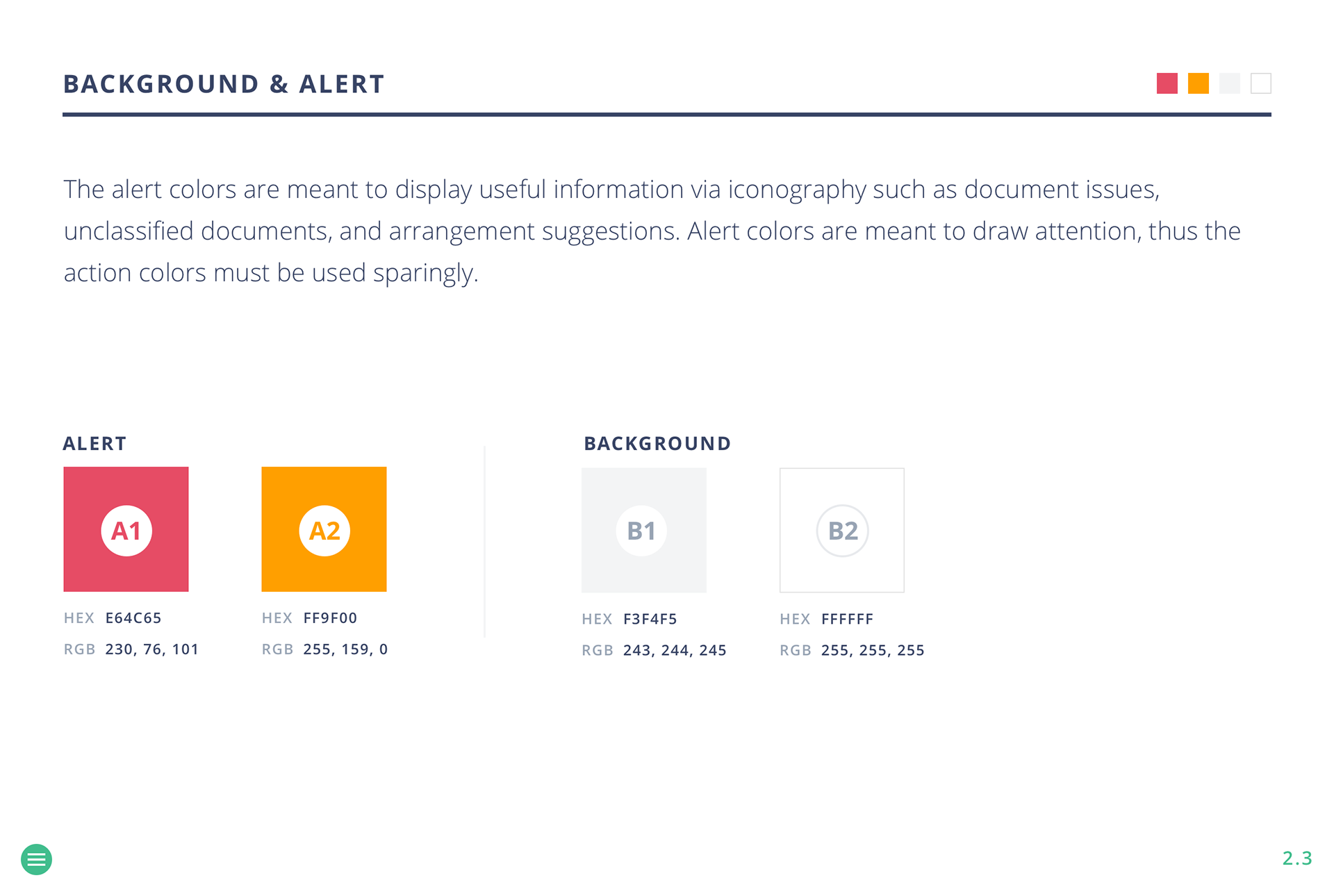 BACKGROUND & ALERT

The alert colors are meant to display useful information via iconography such as document issues, unclassified documents, and arrangement suggestions. Alert colors are meant to draw attention, thus the action colors must be used sparingly.

ALERT

A1

HEX E64C65
RGB 230, 76, 101

A2

HEX FF9F00
RGB 255, 159, 0

BACKGROUND

B1

HEX F3F4F5
RGB 243, 244, 245

B2

HEX FFFFFF
RGB 255, 255, 255

2.3