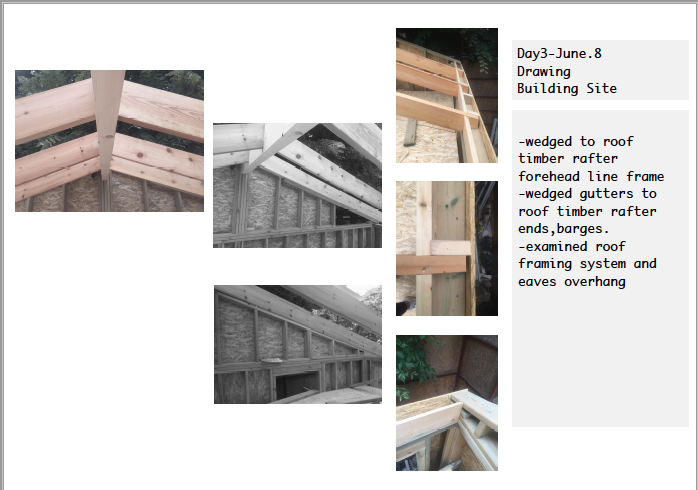 Day3-June.8
Drawing
Building Site

-wedged to roof timber rafter forehead line frame
-wedged gutters to roof timber rafter ends,barges.
-examined roof framing system and eaves overhang