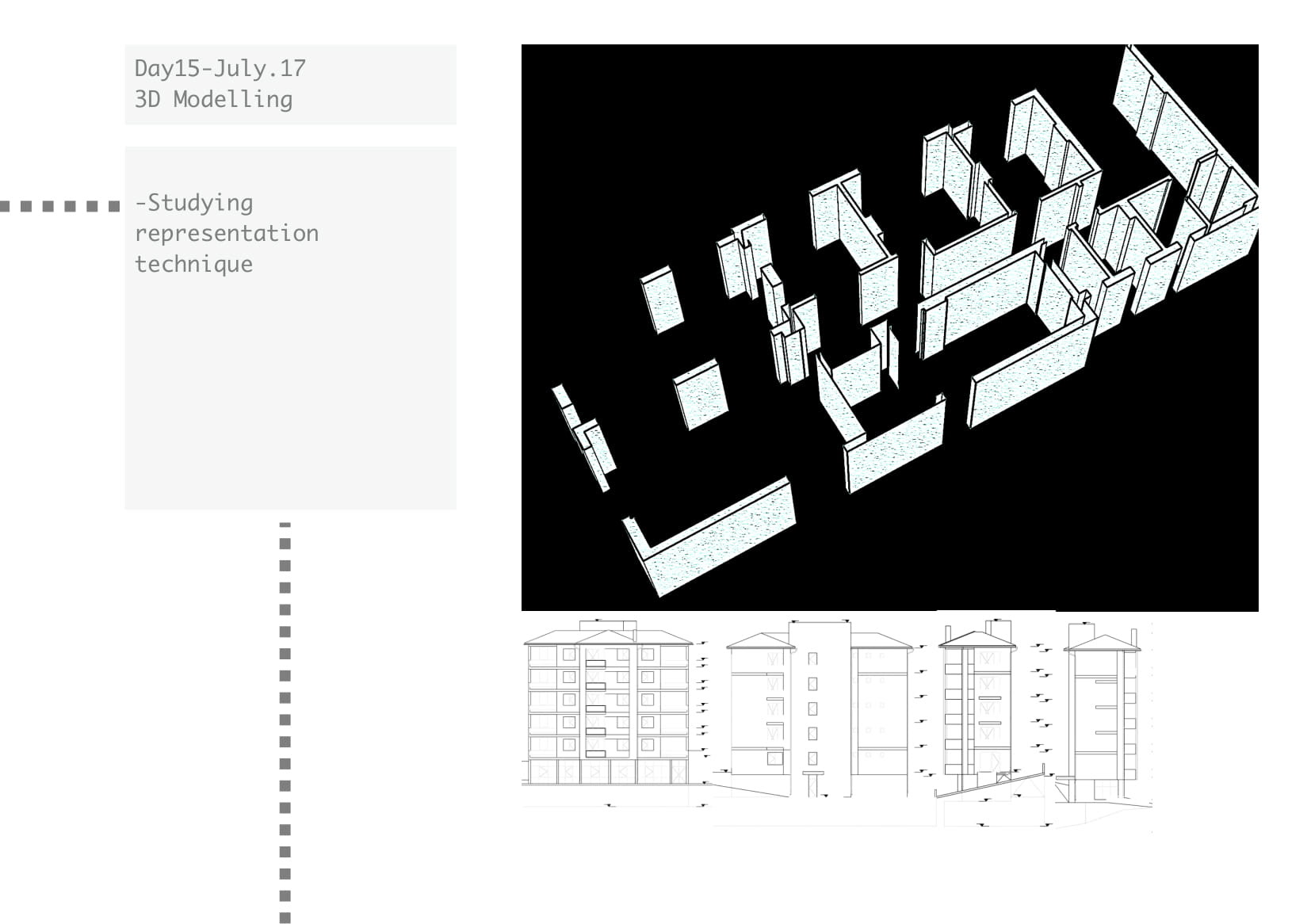 Day15-July.17
3D Modelling

-Studying representation technique