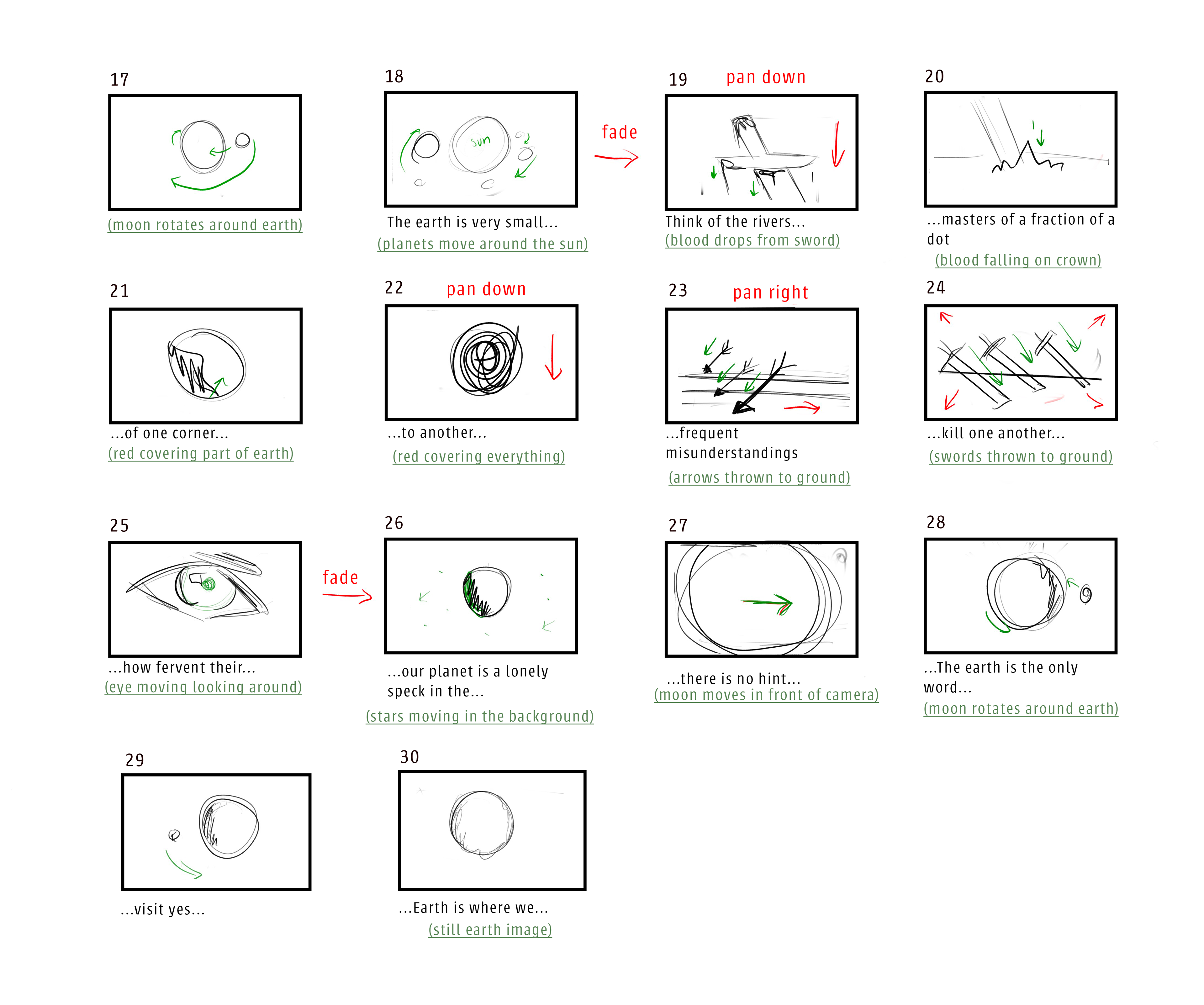 17

(moon rotates around earth)

18

sun

The earth is very small...

(planets move around the sun)

fade

19 pan down

Think of the rivers...

(blood drops from sword)

20

...masters of a fraction of a dot

(blood falling on crown)

21

...of one corner...

(red covering part of earth)

22 pan down

...to another...

(red covering everything)

23 pan right

...frequent misunderstandings

(arrows thrown to ground)

24

...kill one another...

(swords thrown to ground)

25

...how fervent their...

(eye moving looking around)

fade

26

...our planet is a lonely speck in the...

(stars moving in the background)

27

...there is no hint...

(moon moves in front of camera)

28

...The earth is the only word...

(moon rotates around earth)

29

...visit yes...

30

...Earth is where we...

(still earth image)