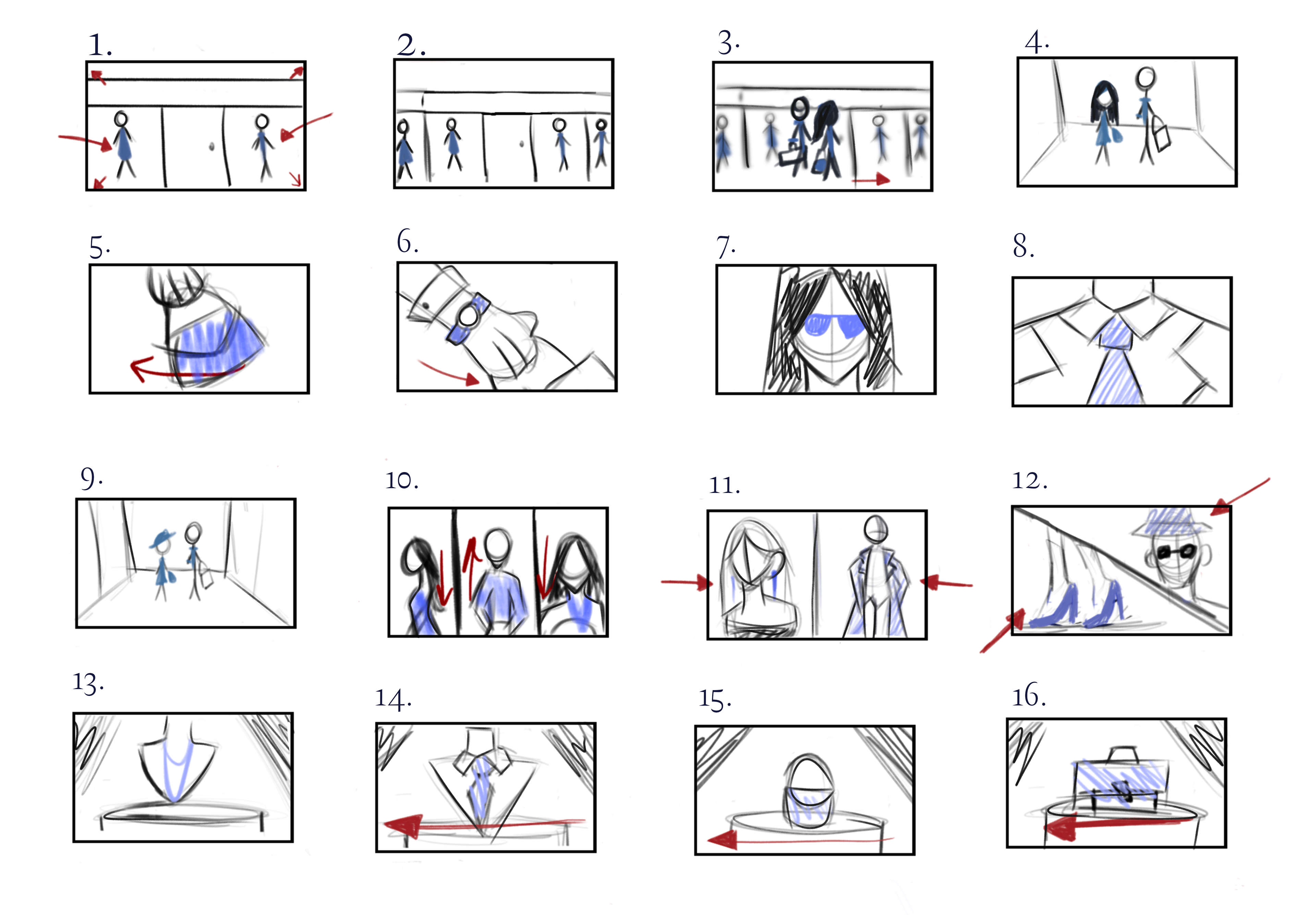 1.

2.

3.

4.

5.

6.

7.

8.

9.

10.

11.

12.

13.

14.

15.

16.