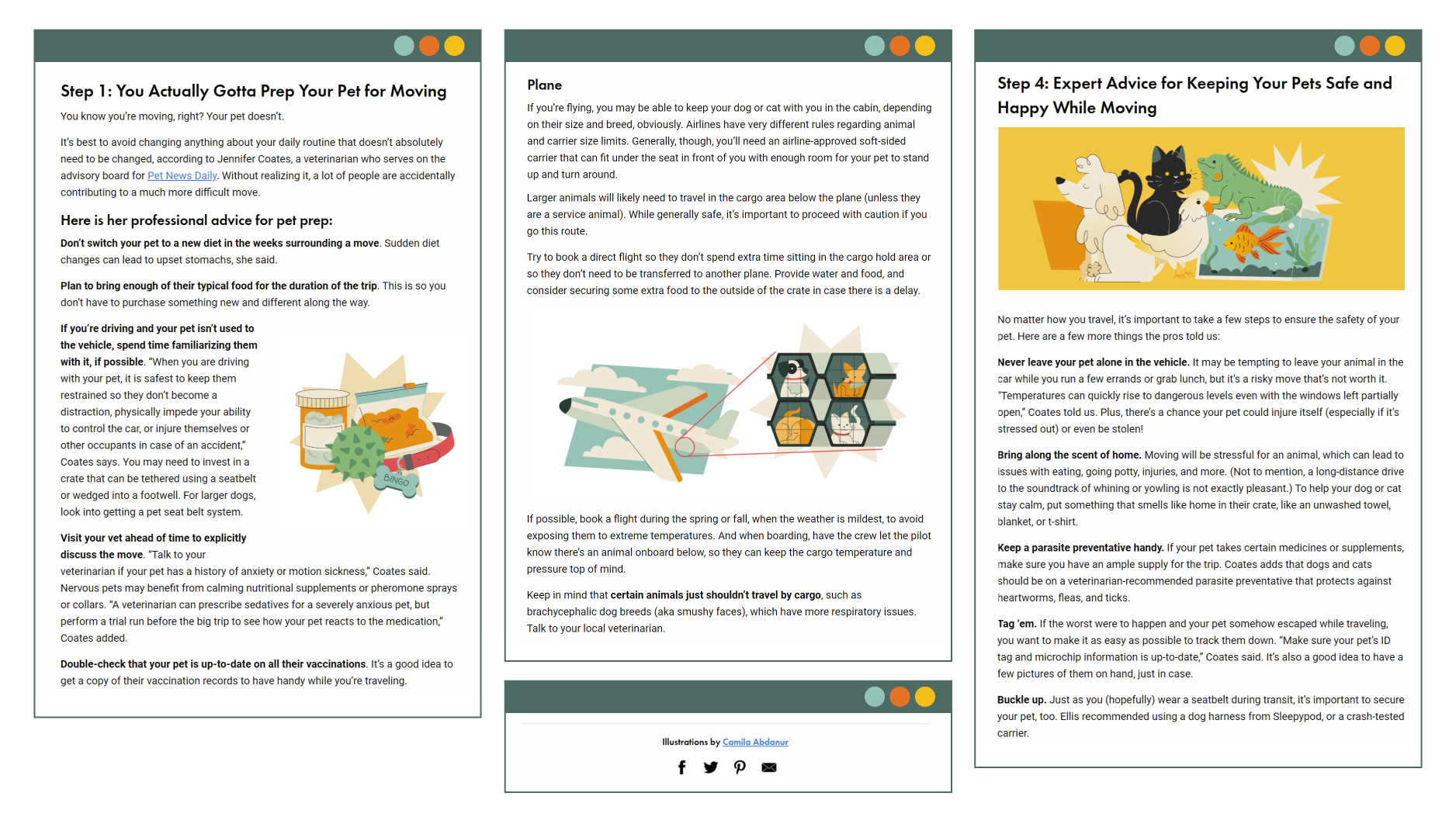 Step 1: You Actually Gotta Prep Your Pet for Moving

You know you're moving, right? Your pet doesn't.

It's best to avoid changing anything about your daily routine that doesn't absolutely need to be changed, according to Jennifer Coates, a veterinarian who serves on the advisory board for Pet News Daily. Without realizing it, a lot of people are accidentally contributing to a much more difficult move.

Here is her professional advice for pet prep:

Don't switch your pet to a new diet in the weeks surrounding a move. Sudden diet changes can lead to upset stomachs, she said.

Plan to bring enough of their typical food for the duration of the trip. This is so you don't have to purchase something new and different along the way.

If you're driving and your pet isn't used to the vehicle, spend time familiarizing them with it, if possible. "When you are driving with your pet, it is safest to keep them restrained so they don't become a distraction, physically impede your ability to control the car, or injure themselves or other occupants in case of an accident," Coates says. You may need to invest in a crate that can be tethered using a seatbelt or wedged into a footwell. For larger dogs, look into getting a pet seat belt system.

BINGO

Visit your vet ahead of time to explicitly discuss the move. "Talk to your veterinarian if your pet has a history of anxiety or motion sickness," Coates said. Nervous pets may benefit from calming nutritional supplements or pheromone sprays or collars. "A veterinarian can prescribe sedatives for a severely anxious pet, but perform a trial run before the big trip to see how your pet reacts to the medication," Coates added.

Double-check that your pet is up-to-date on all their vaccinations. It's a good idea to get a copy of their vaccination records to have handy while you're traveling.

Plane

If you're flying, you may be able to keep your dog or cat with you in the cabin, depending on their size and breed, obviously. Airlines have very different rules regarding animal and carrier size limits. Generally, though, you'll need an airline-approved soft-sided carrier that can fit under the seat in front of you with enough room for your pet to stand up and turn around.

Larger animals will likely need to travel in the cargo area below the plane (unless they are a service animal). While generally safe, it's important to proceed with caution if you go this route.

Try to book a direct flight so they don't spend extra time sitting in the cargo hold area or so they don't need to be transferred to another plane. Provide water and food, and consider securing some extra food to the outside of the crate in case there is a delay.

If possible, book a flight during the spring or fall, when the weather is mildest, to avoid exposing them to extreme temperatures. And when boarding, have the crew let the pilot know there's an animal onboard below, so they can keep the cargo temperature and pressure top of mind.

Keep in mind that certain animals just shouldn't travel by cargo, such as brachycephalic dog breeds (aka smushy faces), which have more respiratory issues. Talk to your local veterinarian.

Illustrations by Camila Abdanur

Step 4: Expert Advice for Keeping Your Pets Safe and Happy While Moving

No matter how you travel, it's important to take a few steps to ensure the safety of your pet. Here are a few more things the pros told us:

Never leave your pet alone in the vehicle. It may be tempting to leave your animal in the car while you run a few errands or grab lunch, but it's a risky move that's not worth it. "Temperatures can quickly rise to dangerous levels even with the windows left partially open," Coates told us. Plus, there's a chance your pet could injure itself (especially if it's stressed out) or even be stolen!

Bring along the scent of home. Moving will be stressful for an animal, which can lead to issues with eating, going potty, injuries, and more. (Not to mention, a long-distance drive to the soundtrack of whining or yowling is not exactly pleasant.) To help your dog or cat stay calm, put something that smells like home in their crate, like an unwashed towel, blanket, or t-shirt.

Keep a parasite preventative handy. If your pet takes certain medicines or supplements, make sure you have an ample supply for the trip. Coates adds that dogs and cats should be on a veterinarian-recommended parasite preventative that protects against heartworms, fleas, and ticks.

Tag 'em. If the worst were to happen and your pet somehow escaped while traveling, you want to make it as easy as possible to track them down. "Make sure your pet's ID tag and microchip information is up-to-date," Coates said. It's also a good idea to have a few pictures of them on hand, just in case.

Buckle up. Just as you (hopefully) wear a seatbelt during transit, it's important to secure your pet, too. Ellis recommended using a dog harness from Sleepypod, or a crash-tested carrier.