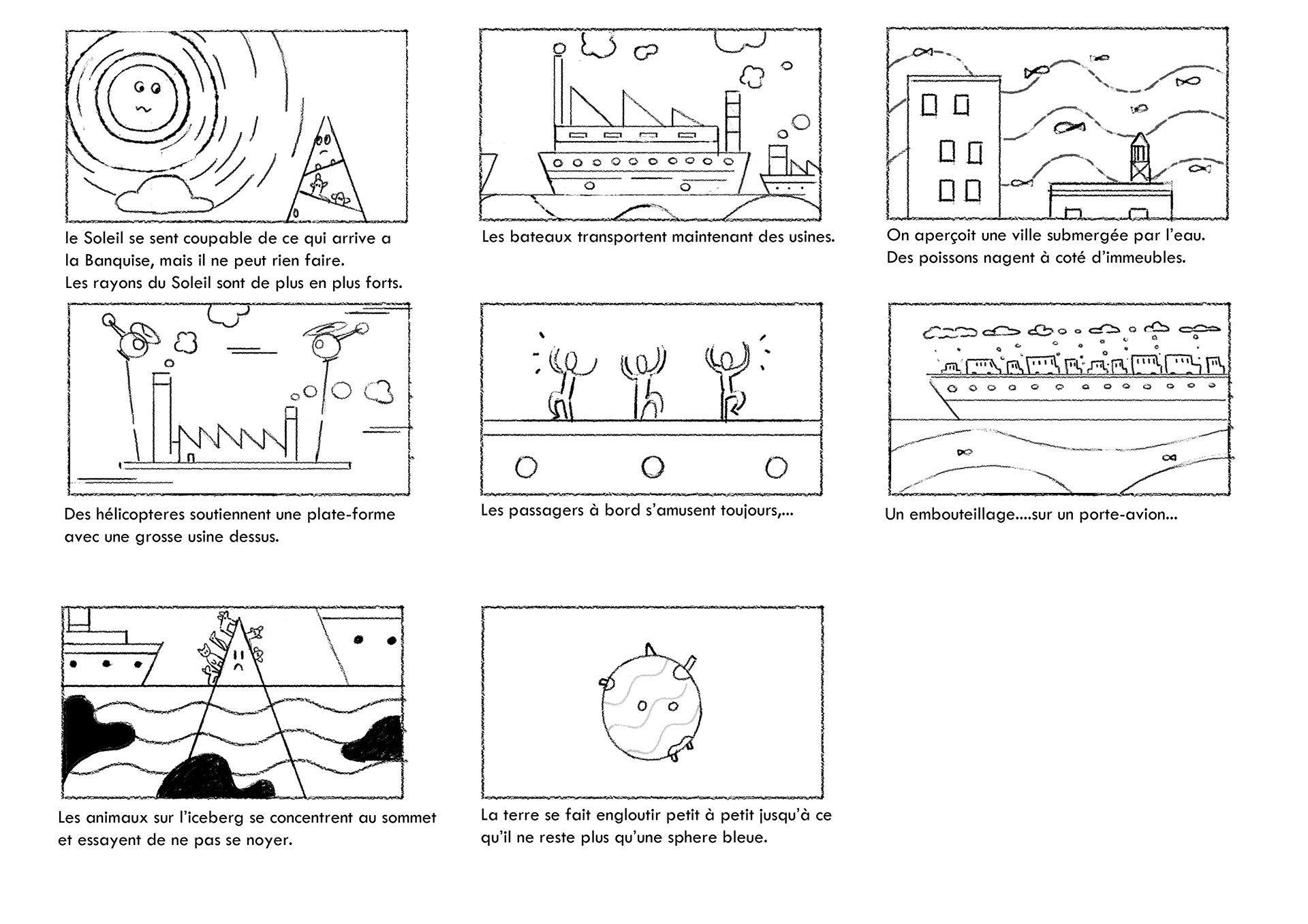 le Soleil se sent coupable de ce qui arrive a la Banquise, mais il ne peut rien faire.
Les rayons du Soleil sont de plus en plus forts.

Les bateaux transportent maintenant des usines.

On aperçoit une ville submergée par l'eau.
Des poissons nagent à coté d'immeubles.

Des hélicopteres soutiennent une plate-forme avec une grosse usine dessus.

Les passagers à bord s'amusent toujours,...

Un embouteillage....sur un porte-avion...

Les animaux sur l'iceberg se concentrent au sommet et essayent de ne pas se noyer.

La terre se fait engloutir petit à petit jusqu'à ce qu'il ne reste plus qu'une sphere bleue.