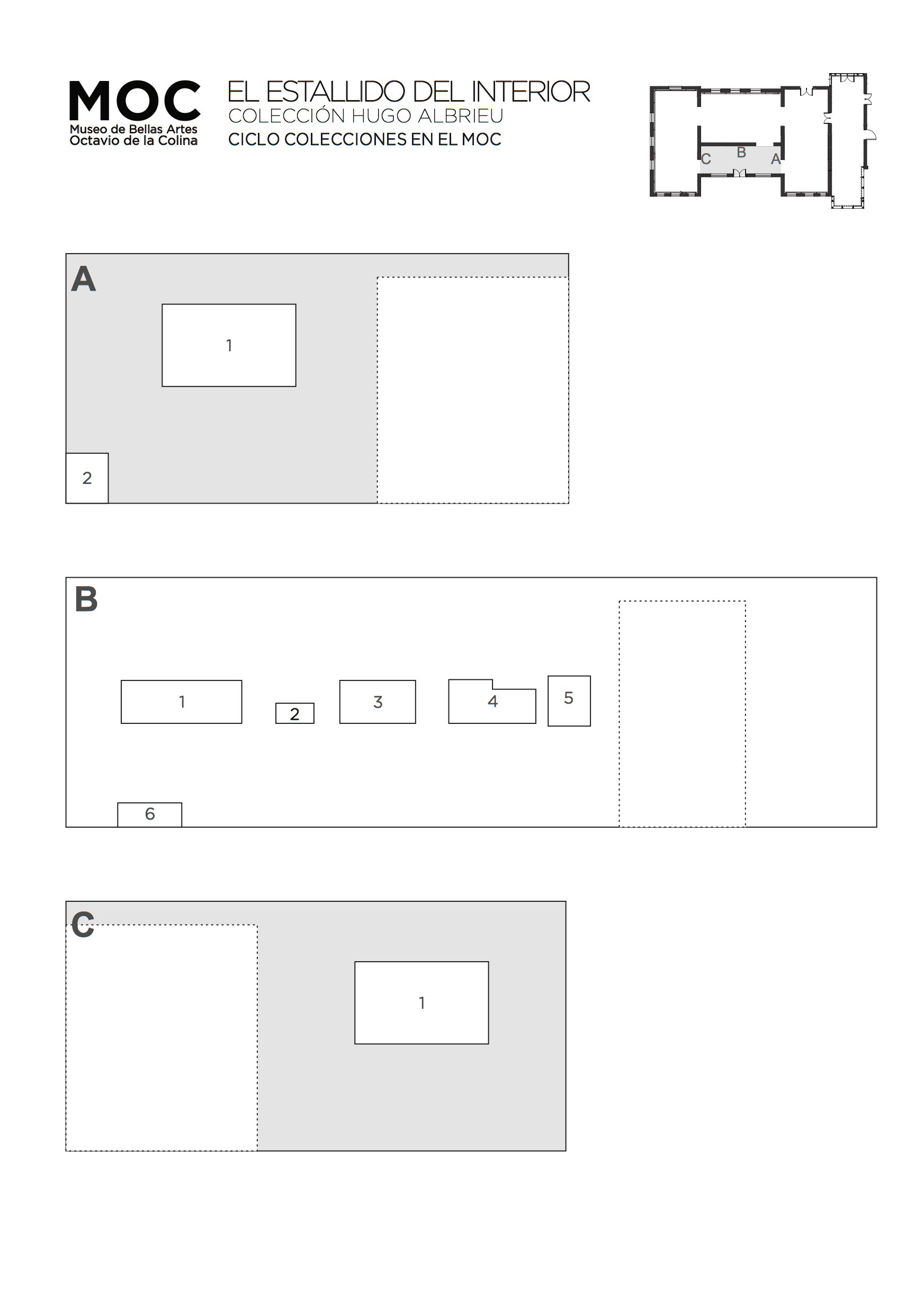 MOC
Museo de Bellas Artes
Octavio de la Colina

EL ESTALLIDO DEL INTERIOR
COLECCIÓN HUGO ALBRIEU
CICLO COLECCIONES EN EL MOC

C B A

A
1
2

B
1
2
3
4
5
6

C
1