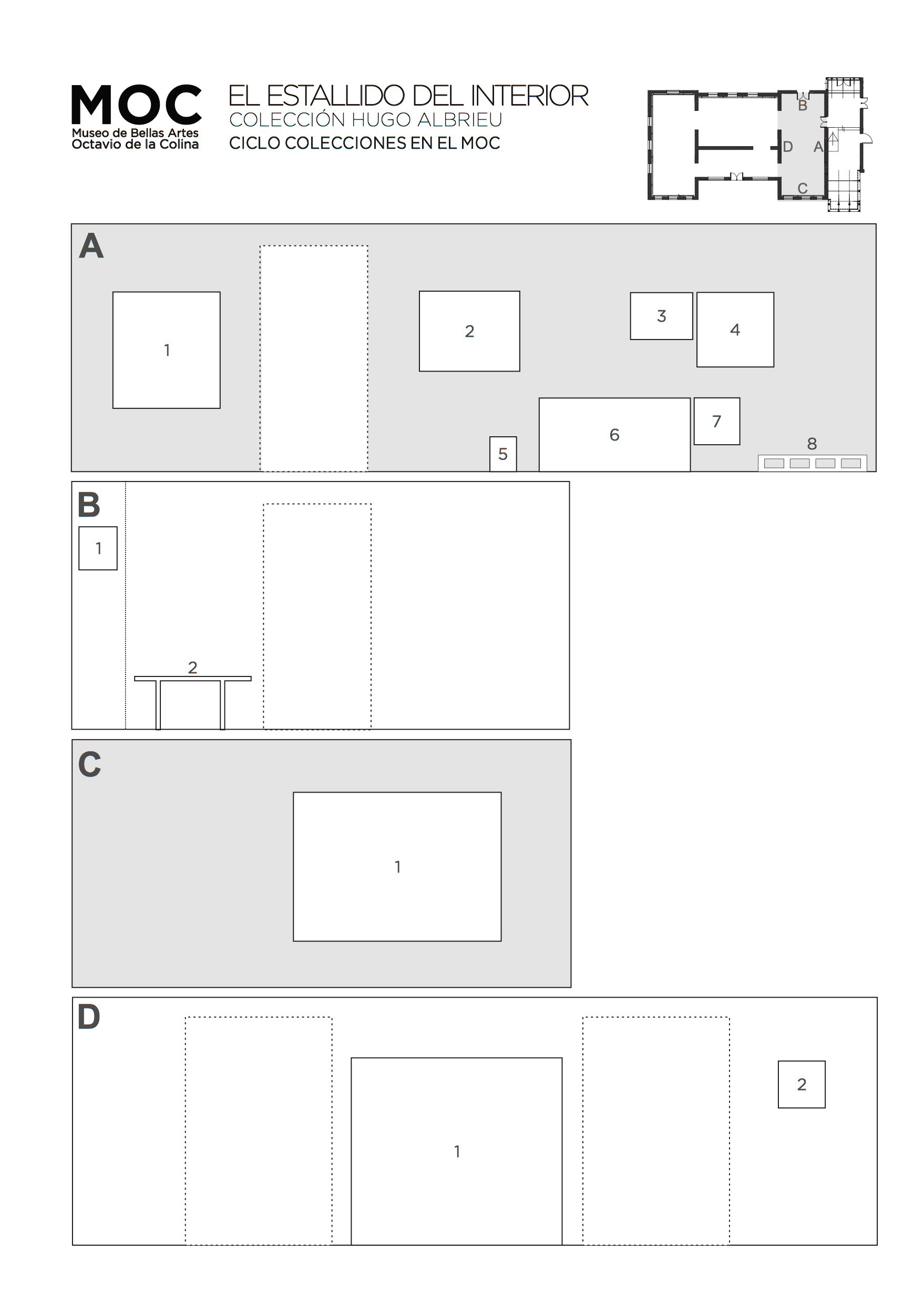 MOC
Museo de Bellas Artes
Octavio de la Colina

EL ESTALLIDO DEL INTERIOR
COLECCIÓN HUGO ALBRIEU
CICLO COLECCIONES EN EL MOC

B
D
A
C

A
1
2
3
4
5
6
7
8

B
1
2

C
1

D
1
2