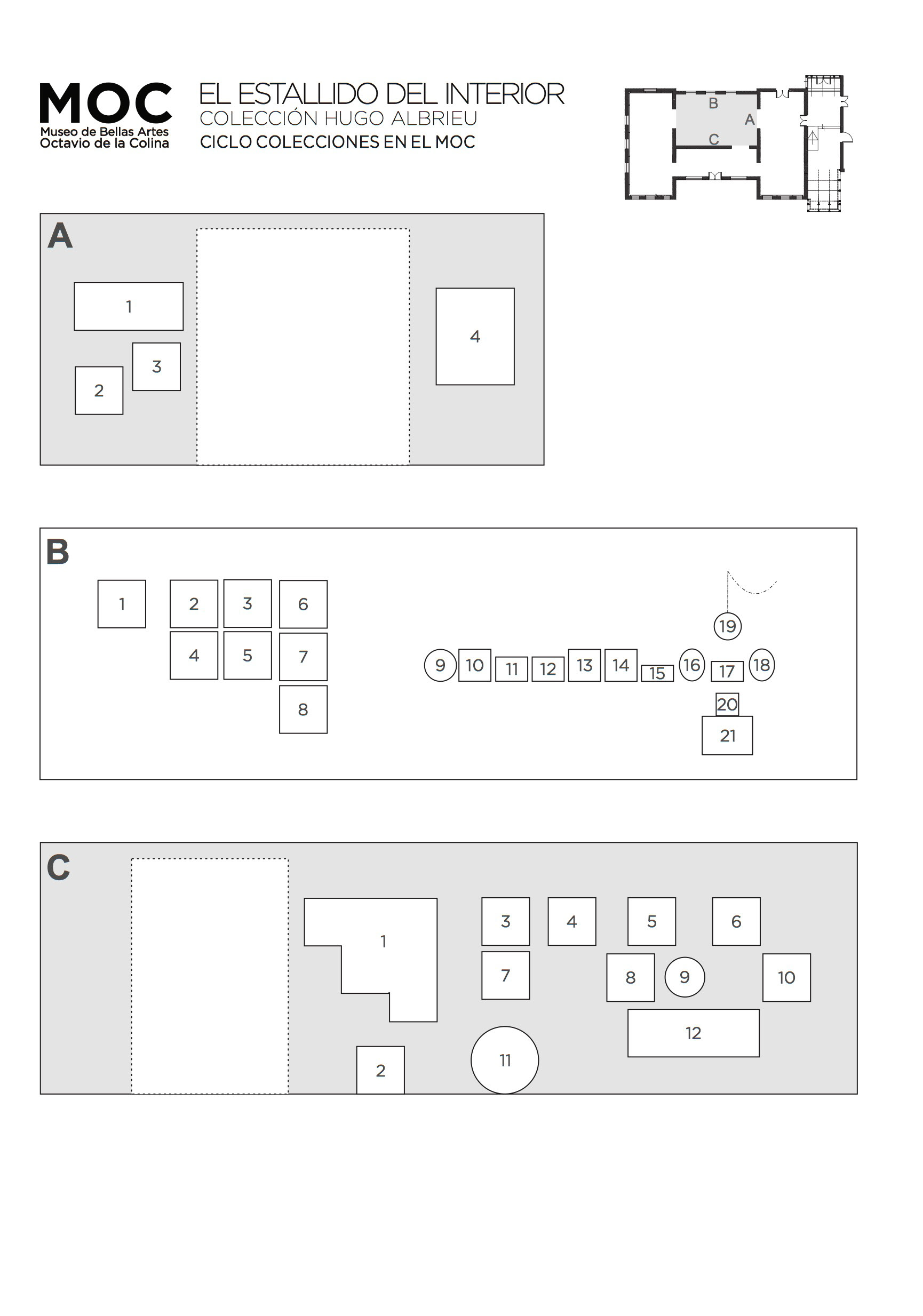 MOC
Museo de Bellas Artes
Octavio de la Colina

EL ESTALLIDO DEL INTERIOR
COLECCIÓN HUGO ALBRIEU
CICLO COLECCIONES EN EL MOC

B
A
C

A

1
3
2
4

B

1
2
3
6
4
5
7
8
19
9
10
11
12
13
14
15
16
17
18
20
21

C

1
3
4
5
6
7
8
9
10
12
2
11