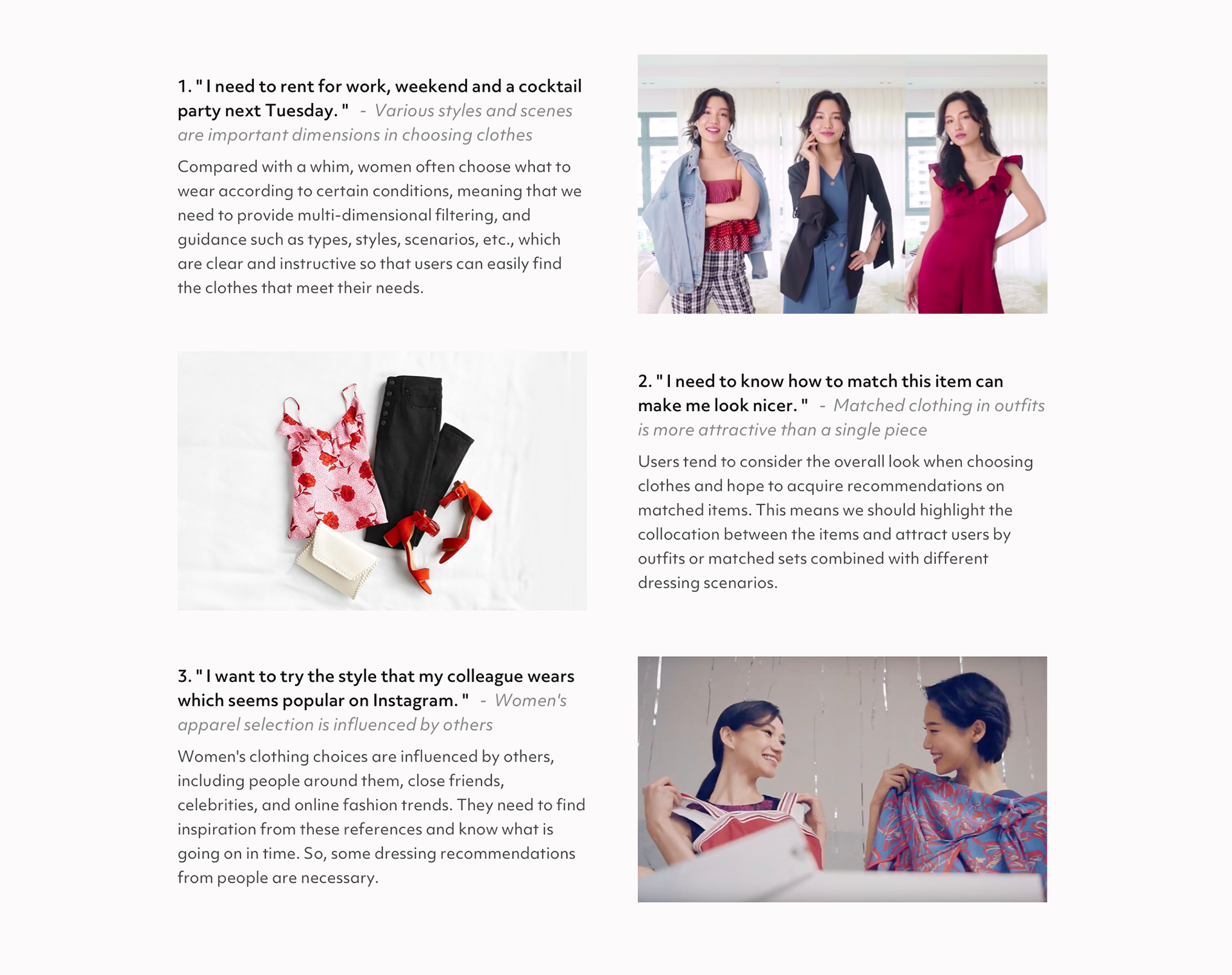 1. " I need to rent for work, weekend and a cocktail party next Tuesday. " - Various styles and scenes are important dimensions in choosing clothes

Compared with a whim, women often choose what to wear according to certain conditions, meaning that we need to provide multi-dimensional filtering, and guidance such as types, styles, scenarios, etc., which are clear and instructive so that users can easily find the clothes that meet their needs.

2. " I need to know how to match this item can make me look nicer. " - Matched clothing in outfits is more attractive than a single piece

Users tend to consider the overall look when choosing clothes and hope to acquire recommendations on matched items. This means we should highlight the collocation between the items and attract users by outfits or matched sets combined with different dressing scenarios.

3. " I want to try the style that my colleague wears which seems popular on Instagram. " - Women's apparel selection is influenced by others

Women's clothing choices are influenced by others, including people around them, close friends, celebrities, and online fashion trends. They need to find inspiration from these references and know what is going on in time. So, some dressing recommendations from people are necessary.