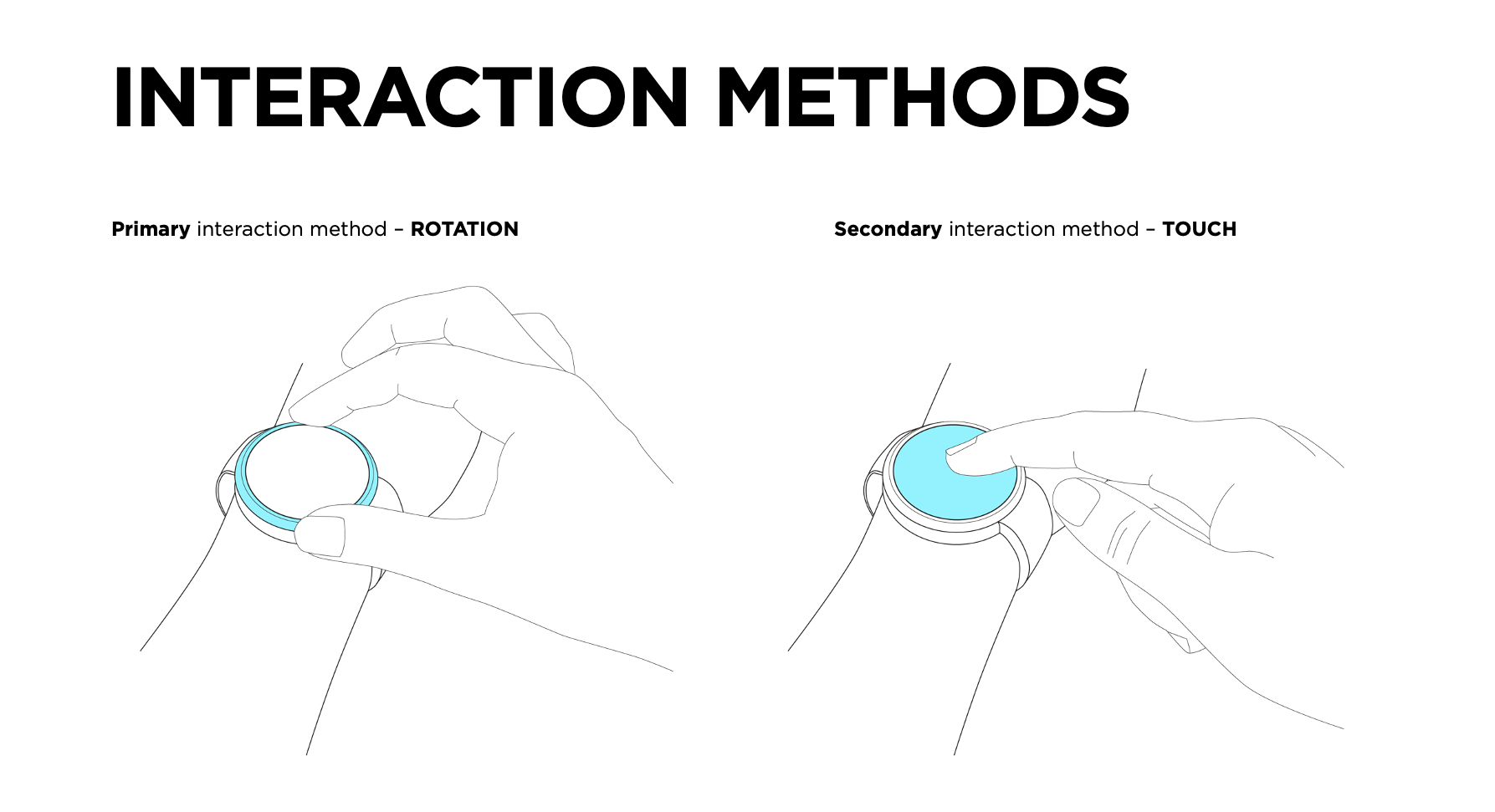 INTERACTION METHODS

Primary interaction method – ROTATION

Secondary interaction method – TOUCH