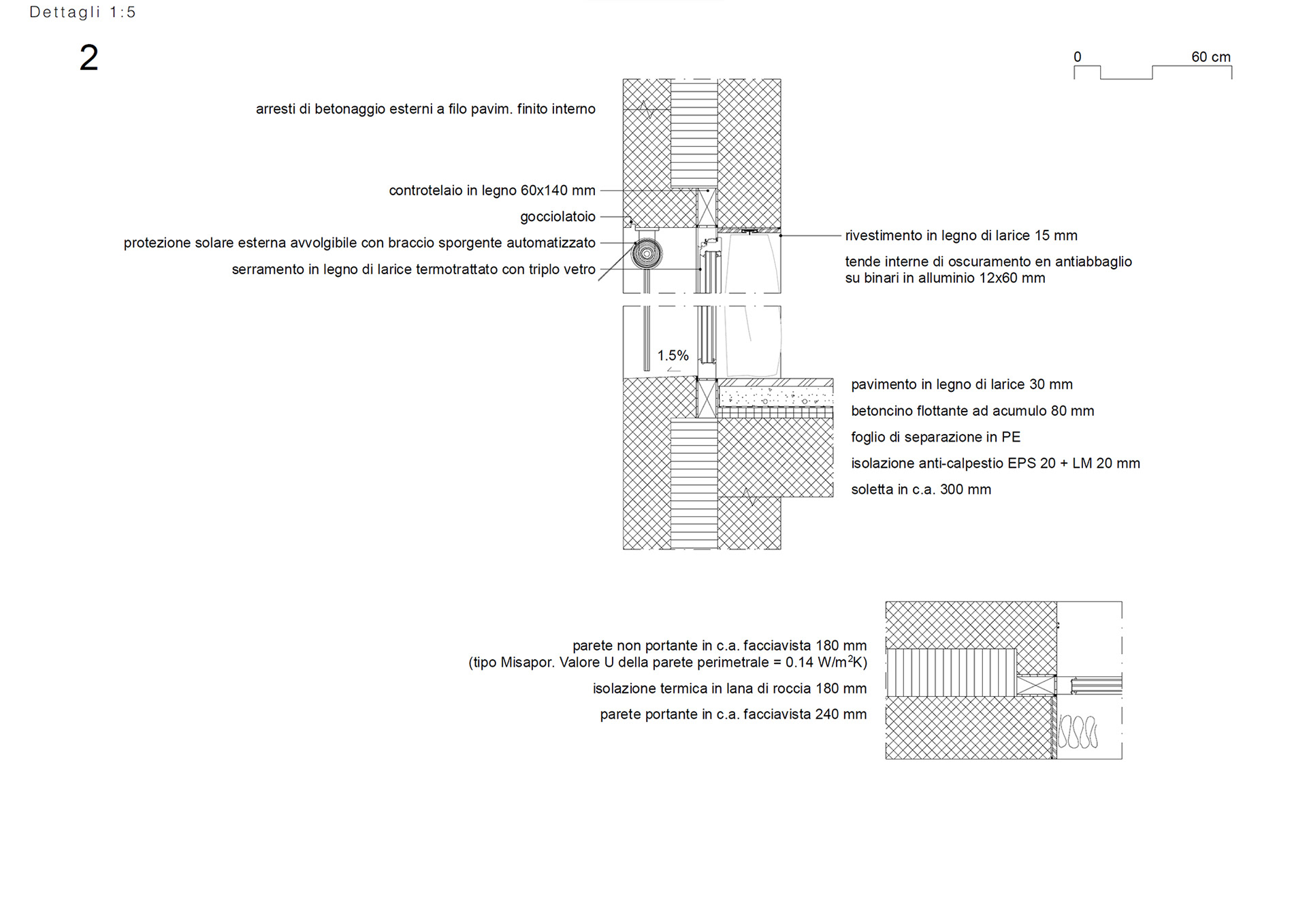 Dettagli 1:5

2

0 60 cm

arresti di betonaggio esterni a filo pavim. finito interno

controtelaio in legno 60x140 mm

gocciolatoio

protezione solare esterna avvolgibile con braccio sporgente automatizzato

serramento in legno di larice termotrattato con triplo vetro

rivestimento in legno di larice 15 mm

tende interne di oscuramento en antiabbaglio su binari in alluminio 12x60 mm

1.5%

pavimento in legno di larice 30 mm

betoncino flottante ad acumulo 80 mm

foglio di separazione in PE

isolazione anti-calpestio EPS 20 + LM 20 mm

soletta in c.a. 300 mm

parete non portante in c.a. facciavista 180 mm
(tipo Misapor. Valore U della parete perimetrale = 0.14 W/m$^2$K)

isolazione termica in lana di roccia 180 mm

parete portante in c.a. facciavista 240 mm