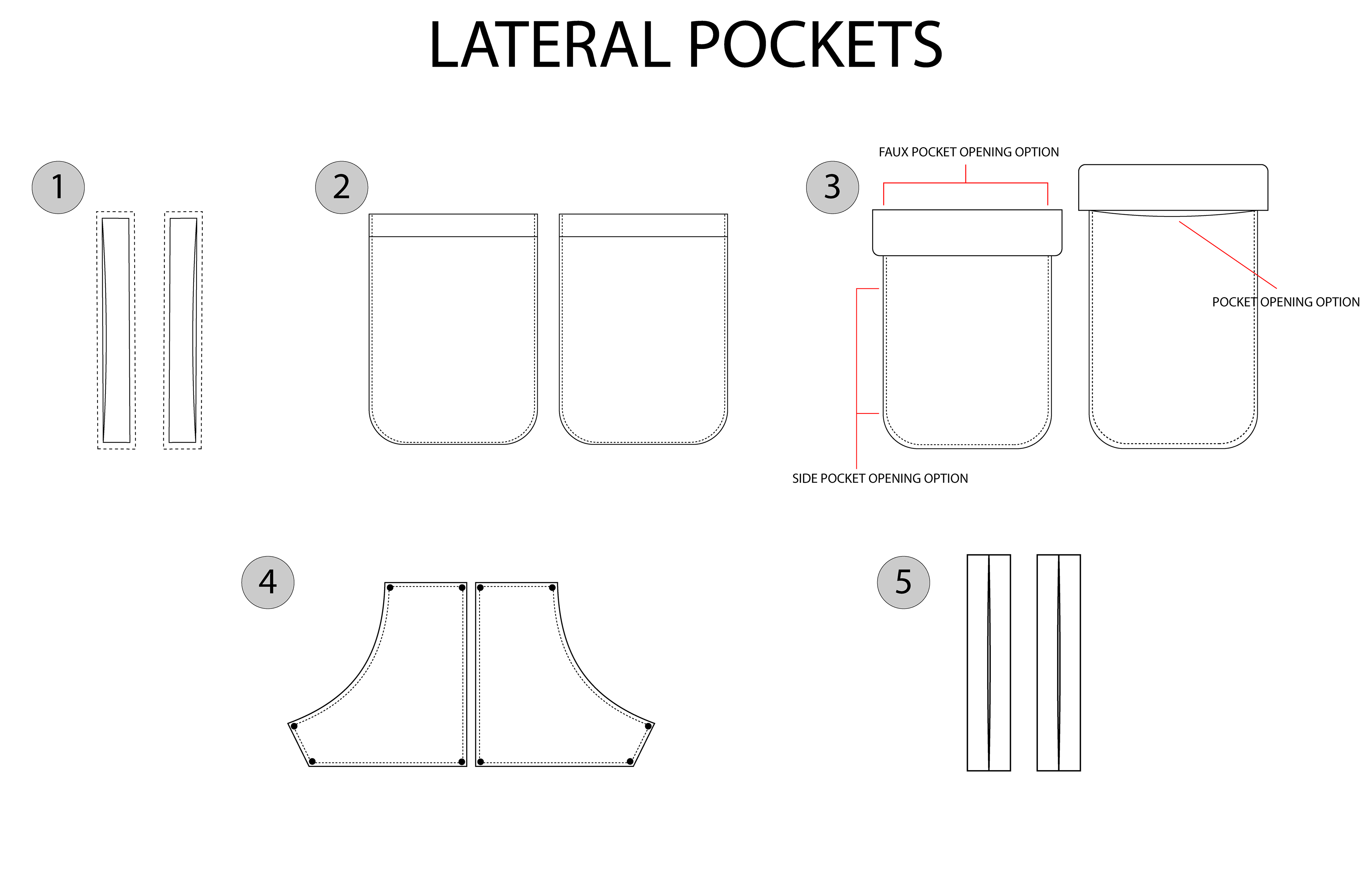 LATERAL POCKETS

1

2

3

FAUX POCKET OPENING OPTION

POCKET OPENING OPTION

SIDE POCKET OPENING OPTION

4

5