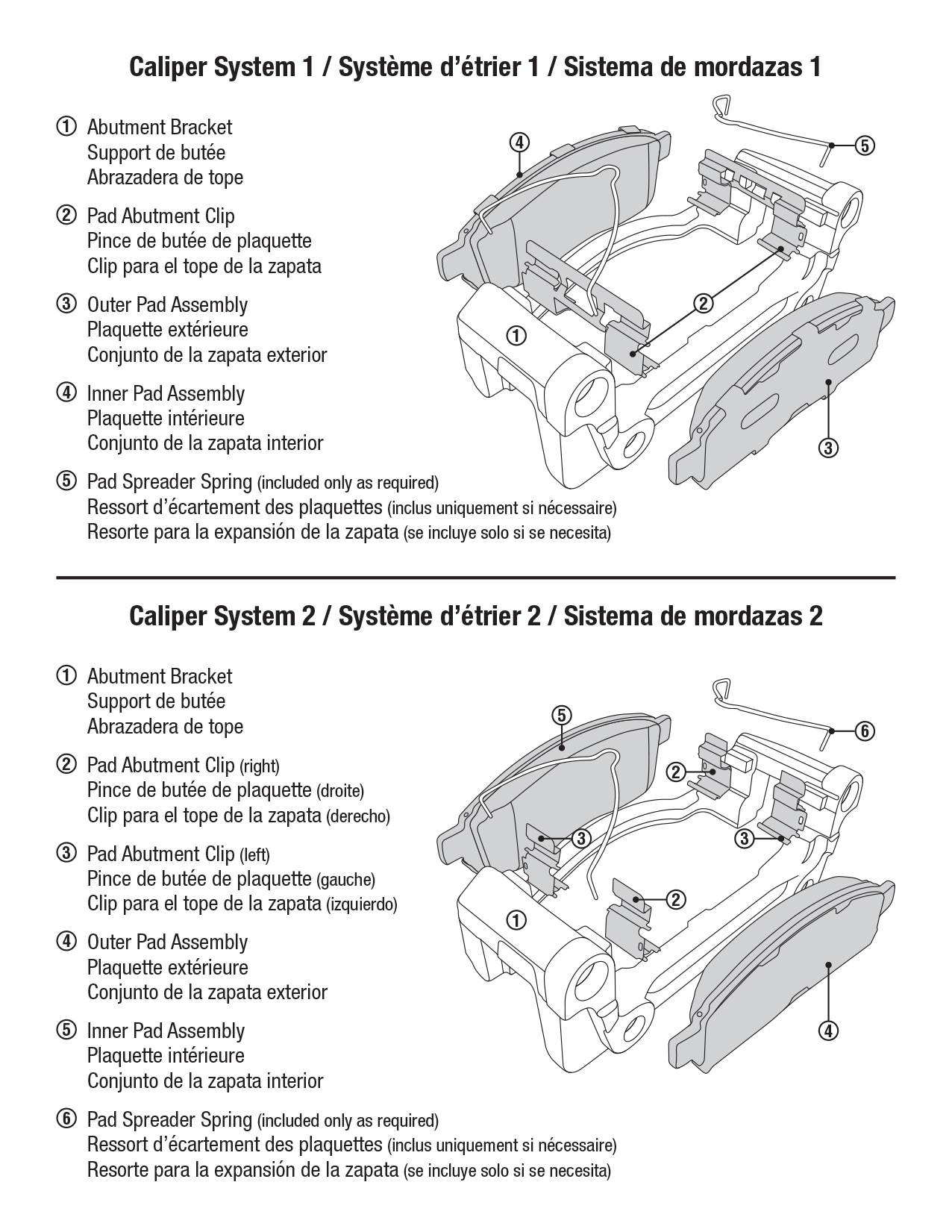 Caliper System 1 / Système d'étrier 1 / Sistema de mordazas 1

① Abutment Bracket
Support de butée
Abrazadera de tope

② Pad Abutment Clip
Pince de butée de plaquette
Clip para el tope de la zapata

③ Outer Pad Assembly
Plaquette extérieure
Conjunto de la zapata exterior

④ Inner Pad Assembly
Plaquette intérieure
Conjunto de la zapata interior

⑤ Pad Spreader Spring (included only as required)
Ressort d'écartement des plaquettes (inclus uniquement si nécessaire)
Resorte para la expansión de la zapata (se incluye solo si se necesita)

④ ⑤ ② ① ③

Caliper System 2 / Système d'étrier 2 / Sistema de mordazas 2

① Abutment Bracket
Support de butée
Abrazadera de tope

② Pad Abutment Clip (right)
Pince de butée de plaquette (droite)
Clip para el tope de la zapata (derecho)

③ Pad Abutment Clip (left)
Pince de butée de plaquette (gauche)
Clip para el tope de la zapata (izquierdo)

④ Outer Pad Assembly
Plaquette extérieure
Conjunto de la zapata exterior

⑤ Inner Pad Assembly
Plaquette intérieure
Conjunto de la zapata interior

⑥ Pad Spreader Spring (included only as required)
Ressort d'écartement des plaquettes (inclus uniquement si nécessaire)
Resorte para la expansión de la zapata (se incluye solo si se necesita)

⑤ ⑥ ② ③ ③ ② ① ④