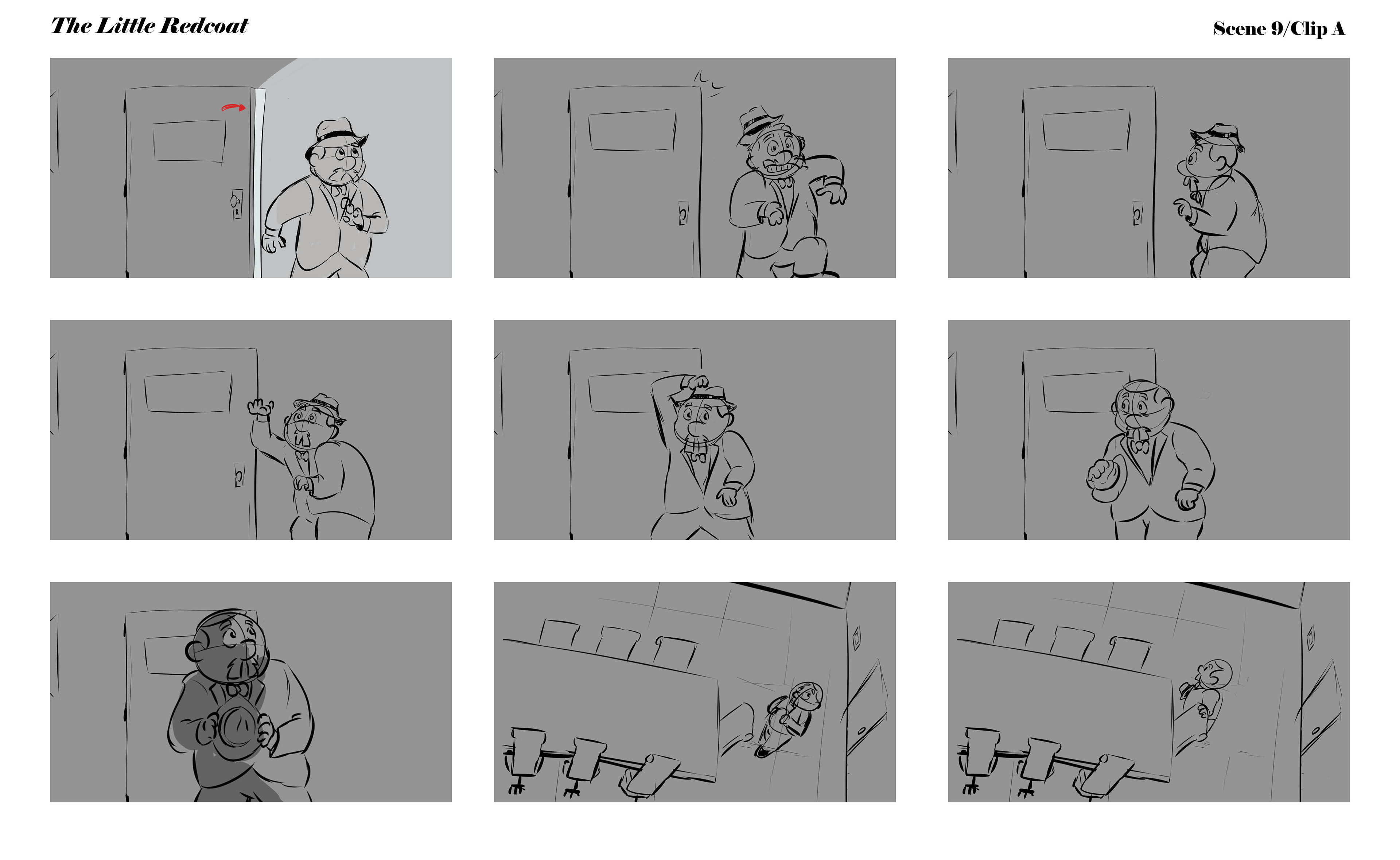 The Little Redcoat

Scene 9/Clip A