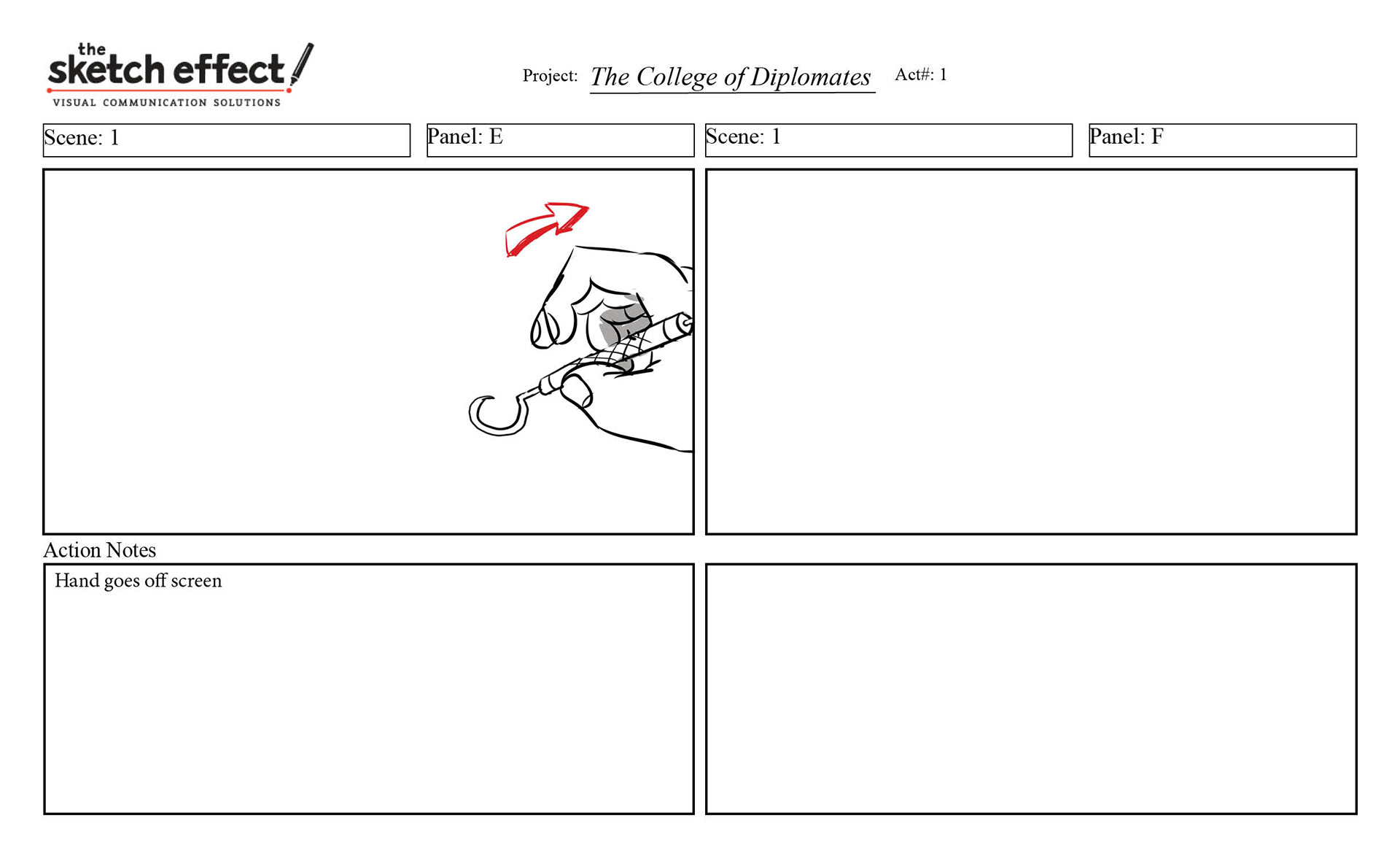 the sketch effect
VISUAL COMMUNICATION SOLUTIONS

Project: The College of Diplomates Act#: 1

Scene: 1
Panel: E
Scene: 1
Panel: F

Action Notes

Hand goes off screen