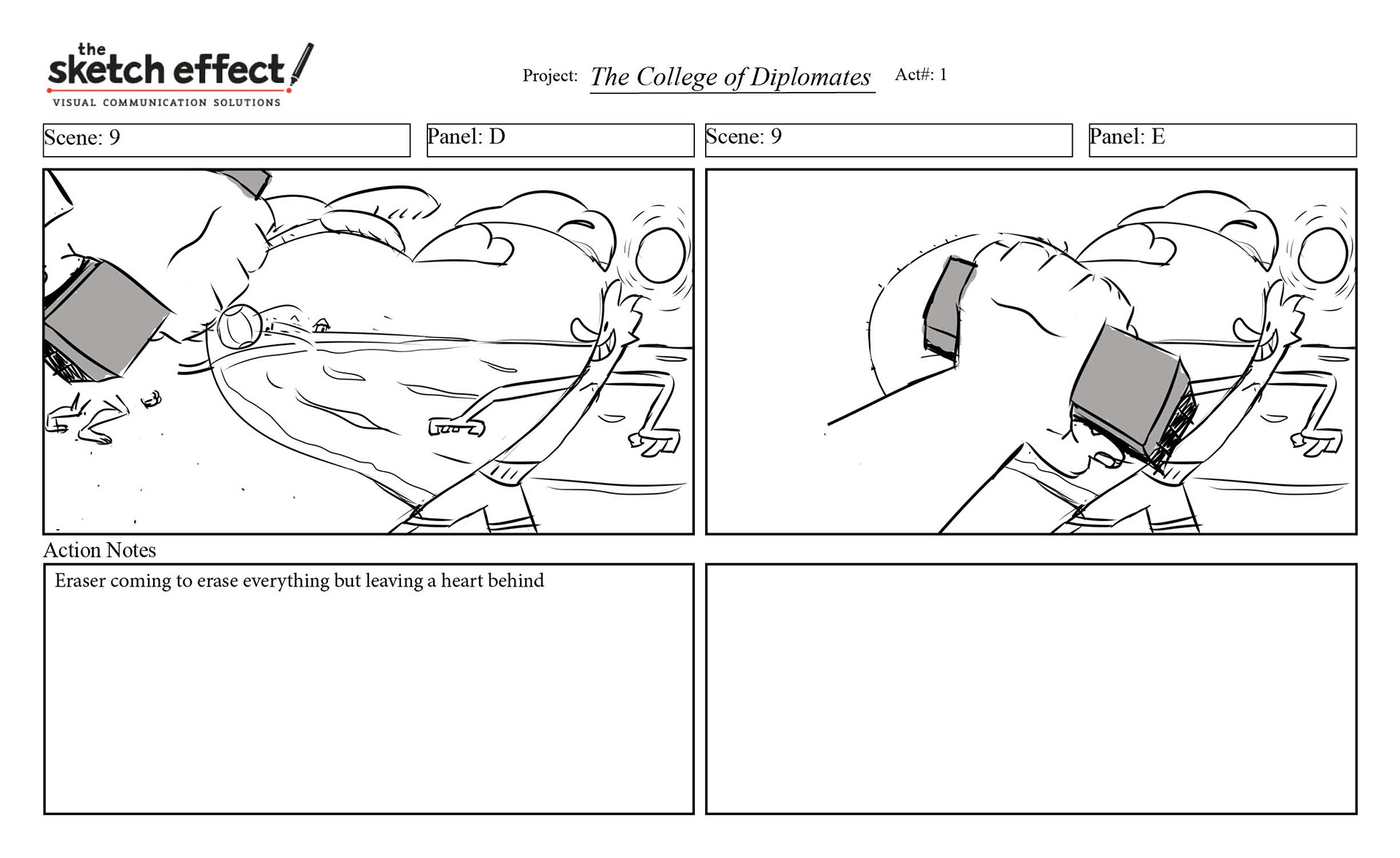 the sketch effect
VISUAL COMMUNICATION SOLUTIONS

Project: The College of Diplomates Act#: 1

Scene: 9

Panel: D

Scene: 9

Panel: E

Action Notes

Eraser coming to erase everything but leaving a heart behind