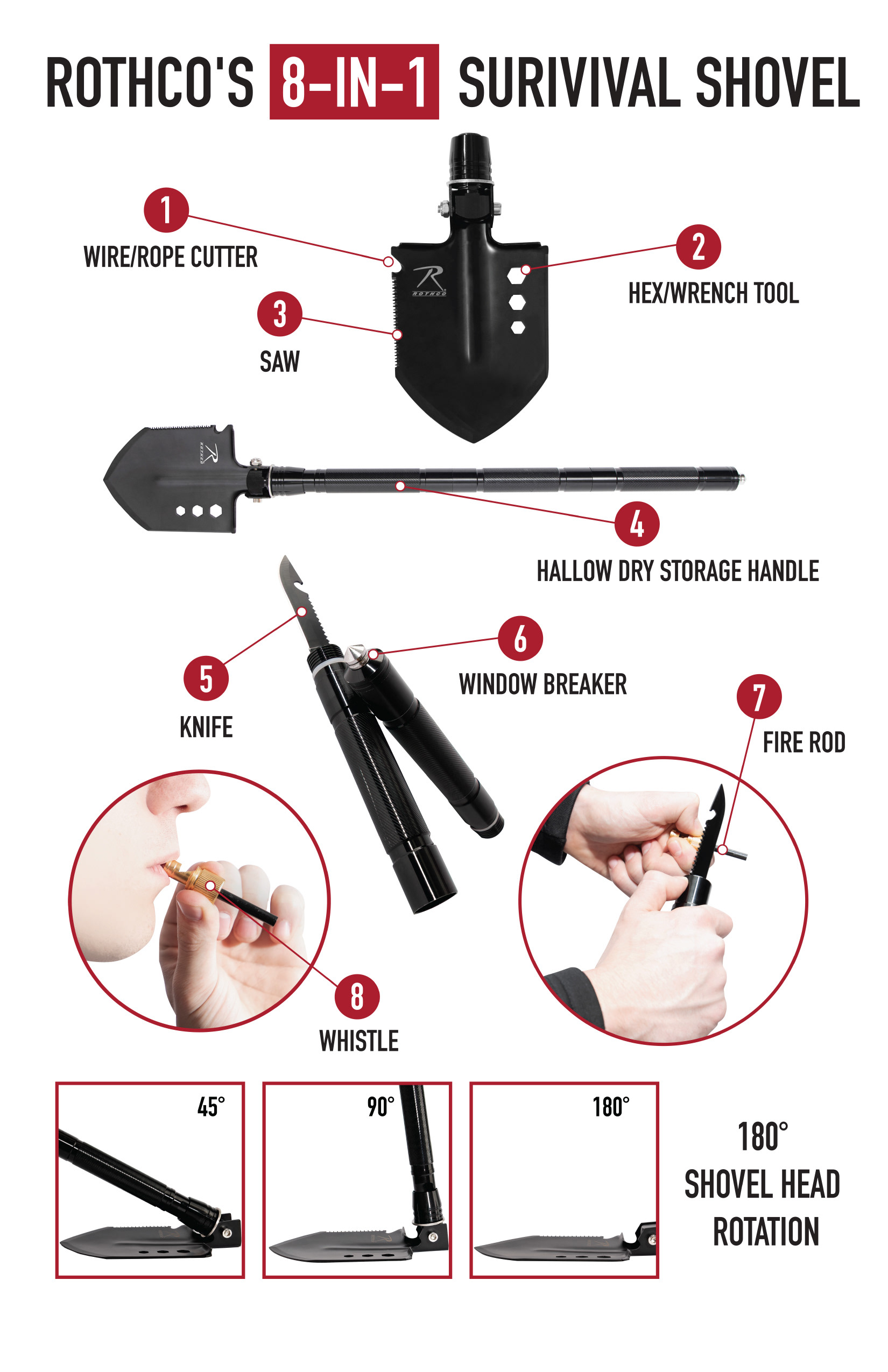 ROTHCO'S 8-IN-1 SURIVIVAL SHOVEL

1
WIRE/ROPE CUTTER

2
HEX/WRENCH TOOL

3
SAW

R
ROTHCO

4
HALLOW DRY STORAGE HANDLE

5
KNIFE

6
WINDOW BREAKER

7
FIRE ROD

8
WHISTLE

45°

90°

180°

180°
SHOVEL HEAD
ROTATION