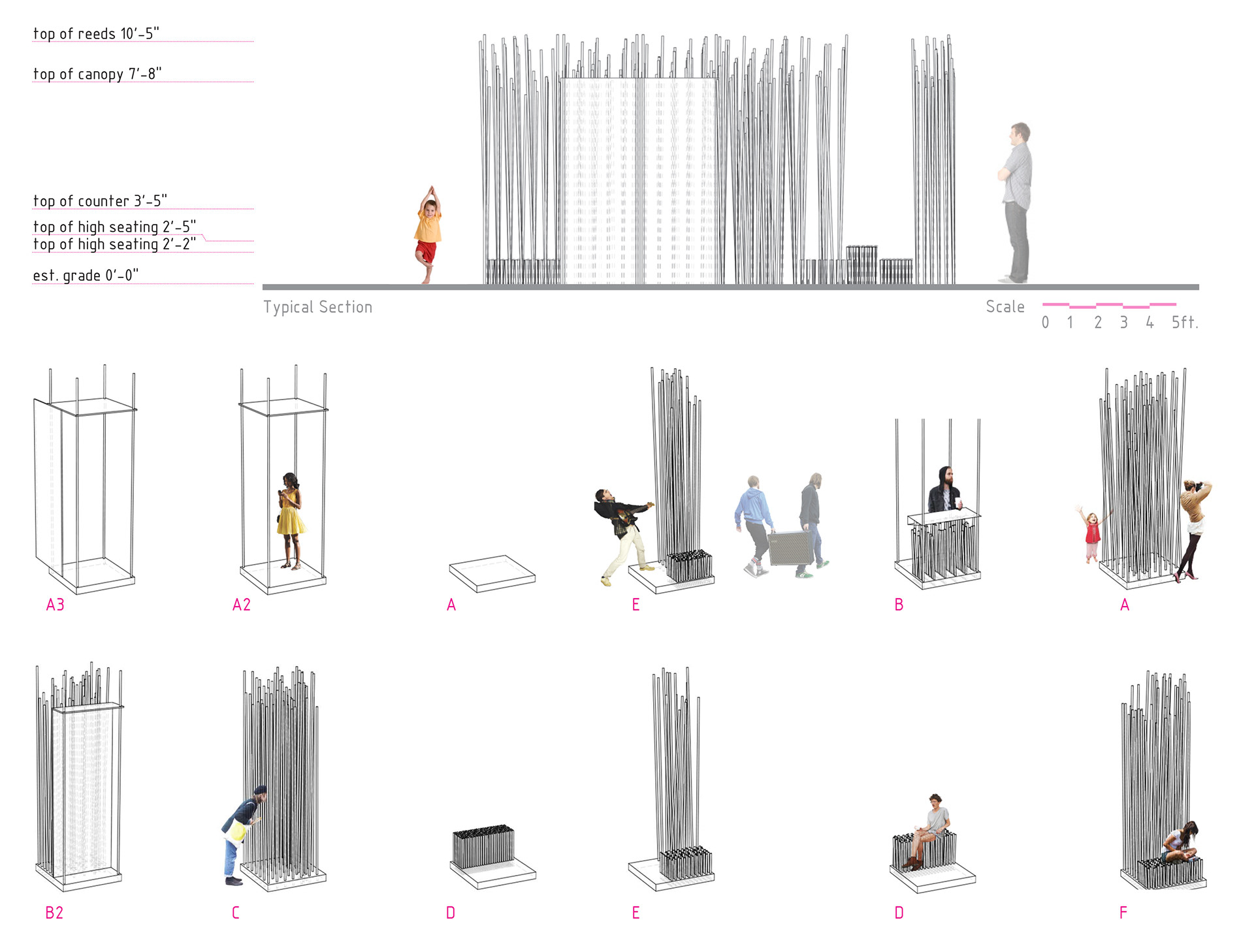 top of reeds 10'-5"

top of canopy 7'-8"

top of counter 3'-5"

top of high seating 2'-5"

top of high seating 2'-2"

est. grade 0'-0"

Typical Section

Scale

0 1 2 3 4 5ft.

A3

A2

A

E

B

A

B2

C

D

E

D

F