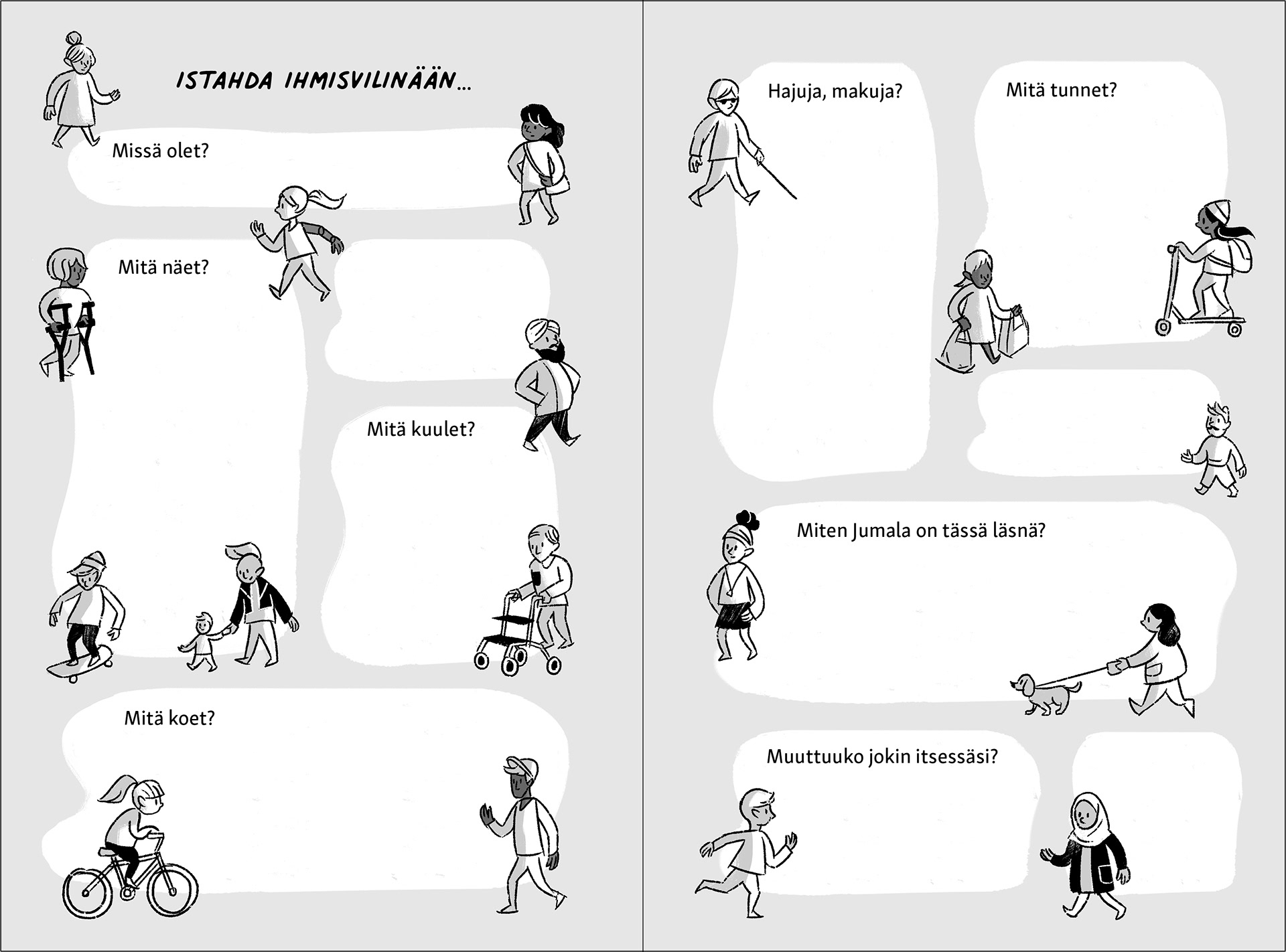 ISTAHDA IHMISVILINÄÄN...

Missä olet?

Mitä näet?

Mitä kuulet?

Mitä koet?

Hajuja, makuja?

Mitä tunnet?

Miten Jumala on tässä läsnä?

Muuttuuko jokin itsessäsi?