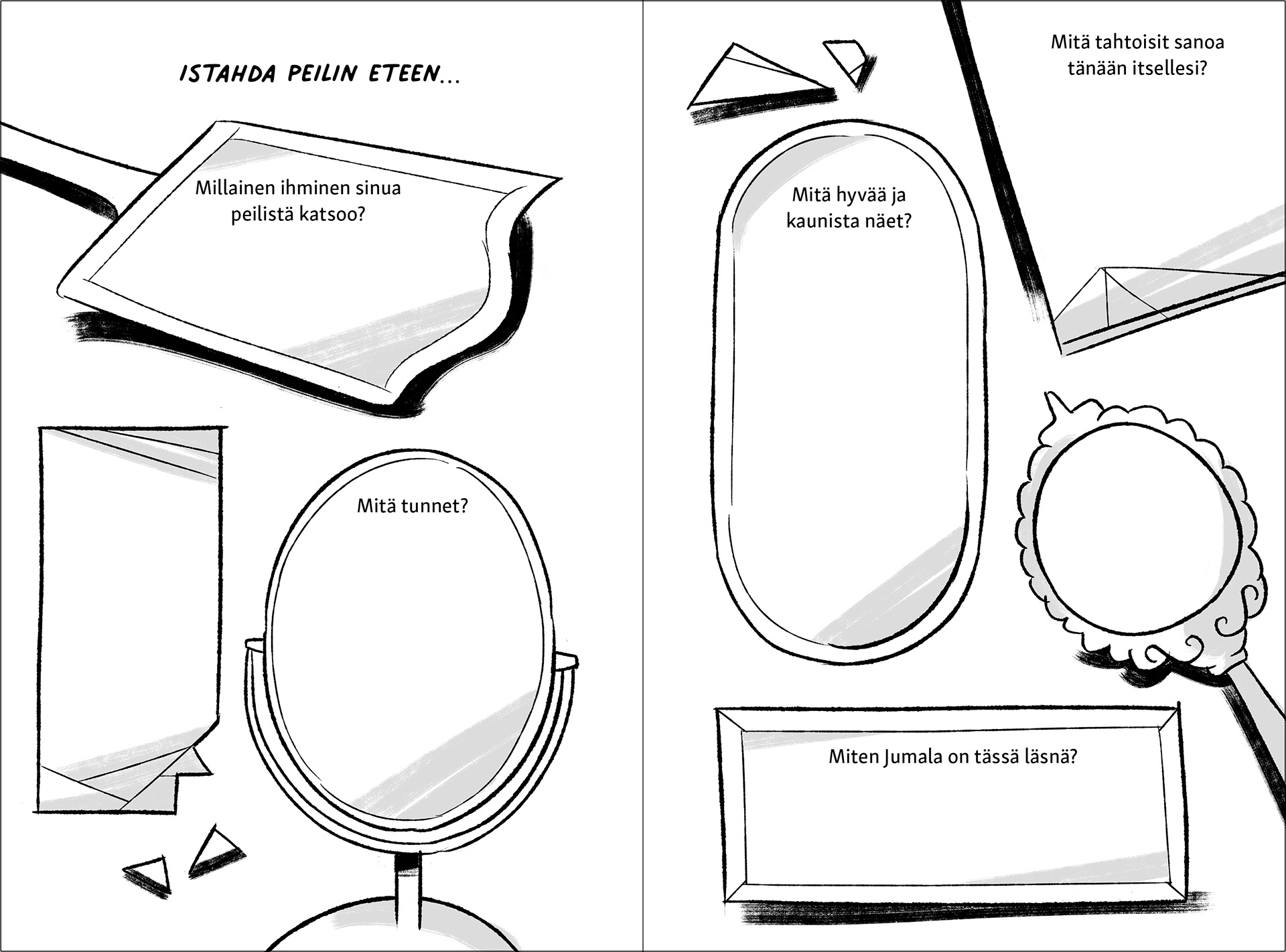 ISTAHDA PEILIN ETEEN...

Millainen ihminen sinua peilistä katsoo?

Mitä tunnet?

Mitä tahtoisit sanoa tänään itsellesi?

Mitä hyvää ja kaunista näet?

Miten Jumala on tässä läsnä?