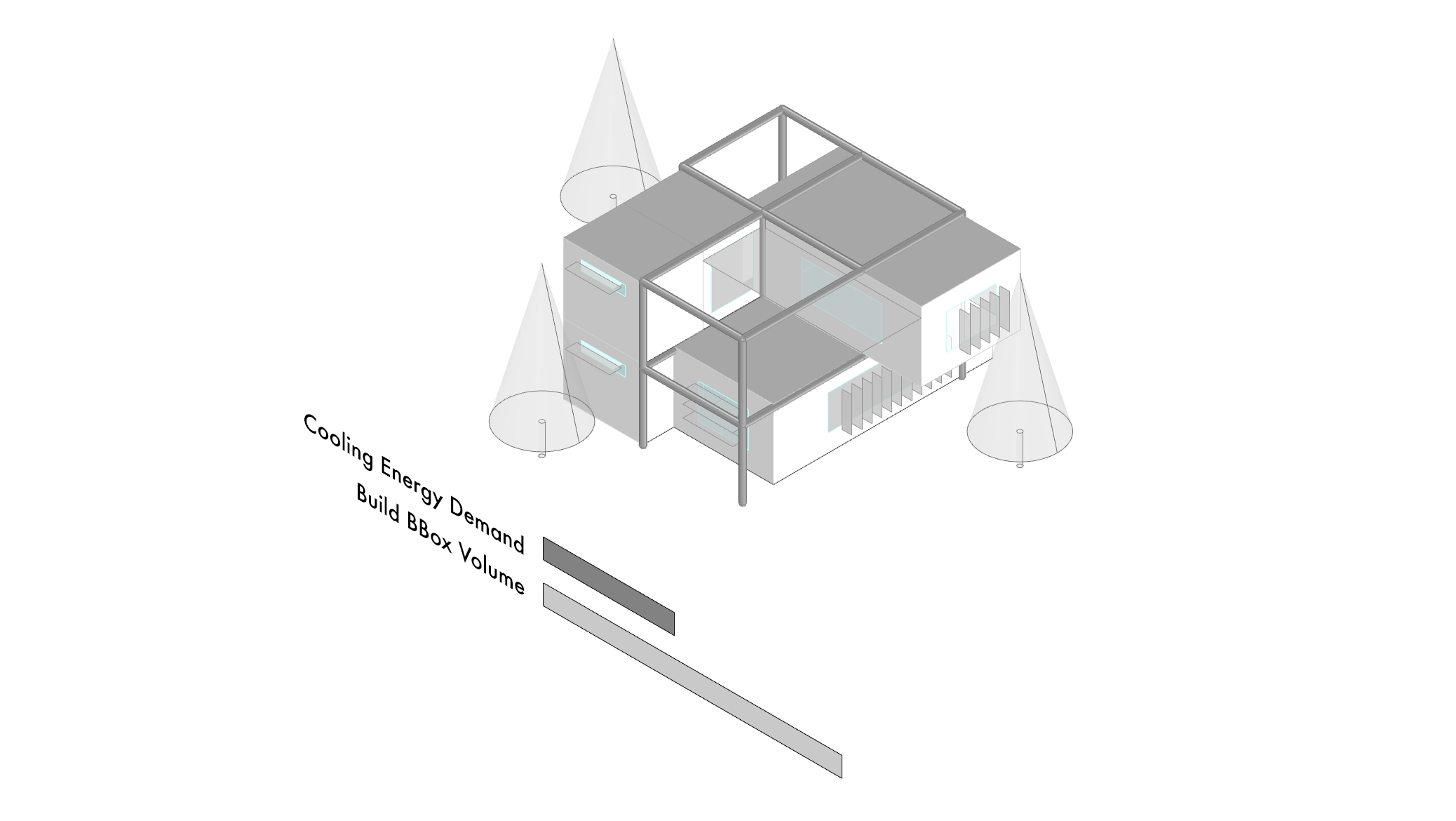 Cooling Energy Demand
Build BBox Volume