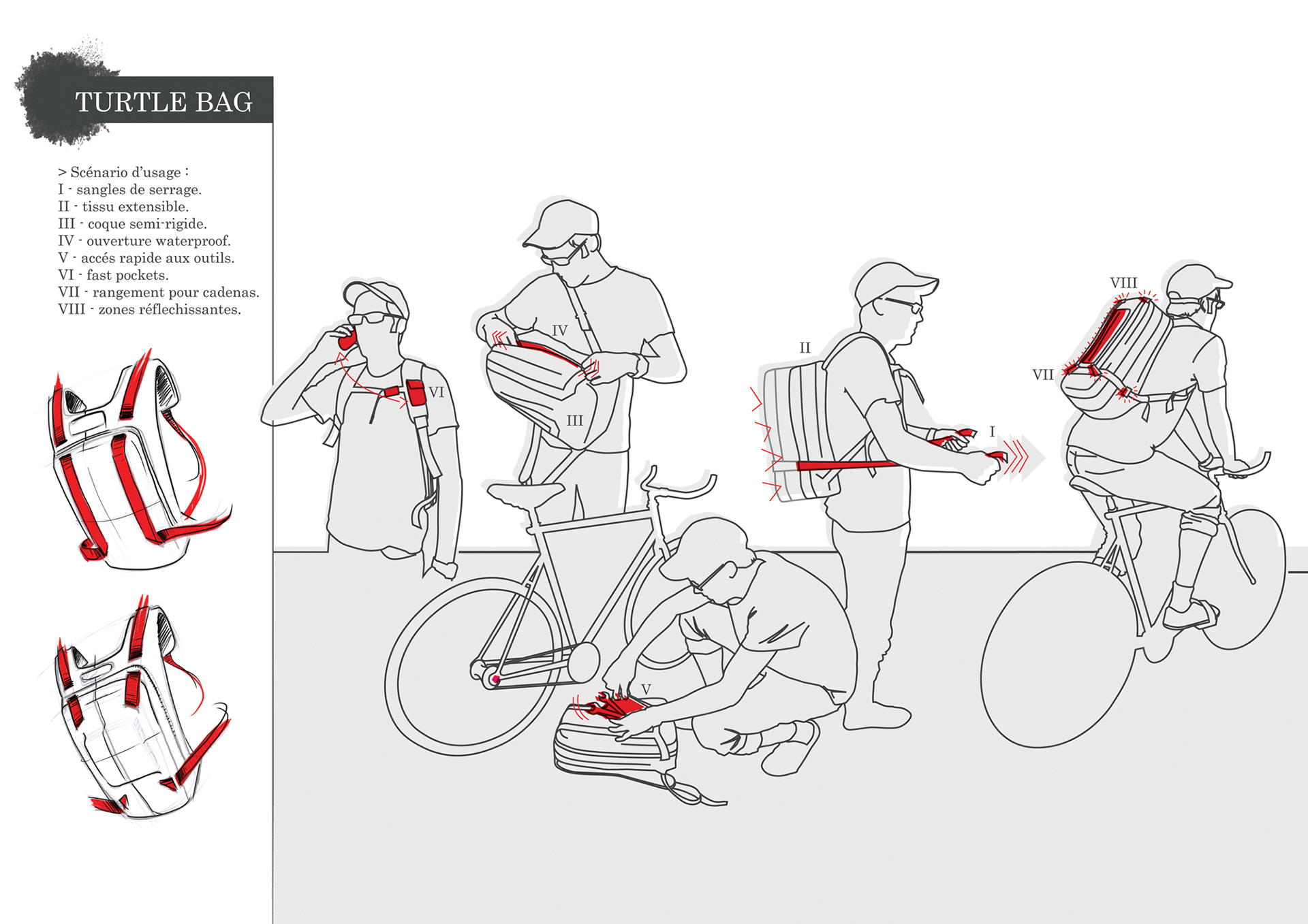 TURTLE BAG

> Scénario d'usage :
I - sangles de serrage.
II - tissu extensible.
III - coque semi-rigide.
IV - ouverture waterproof.
V - accés rapide aux outils.
VI - fast pockets.
VII - rangement pour cadenas.
VIII - zones réflechissantes.

VI

IV

III

V

II

I

VIII

VII