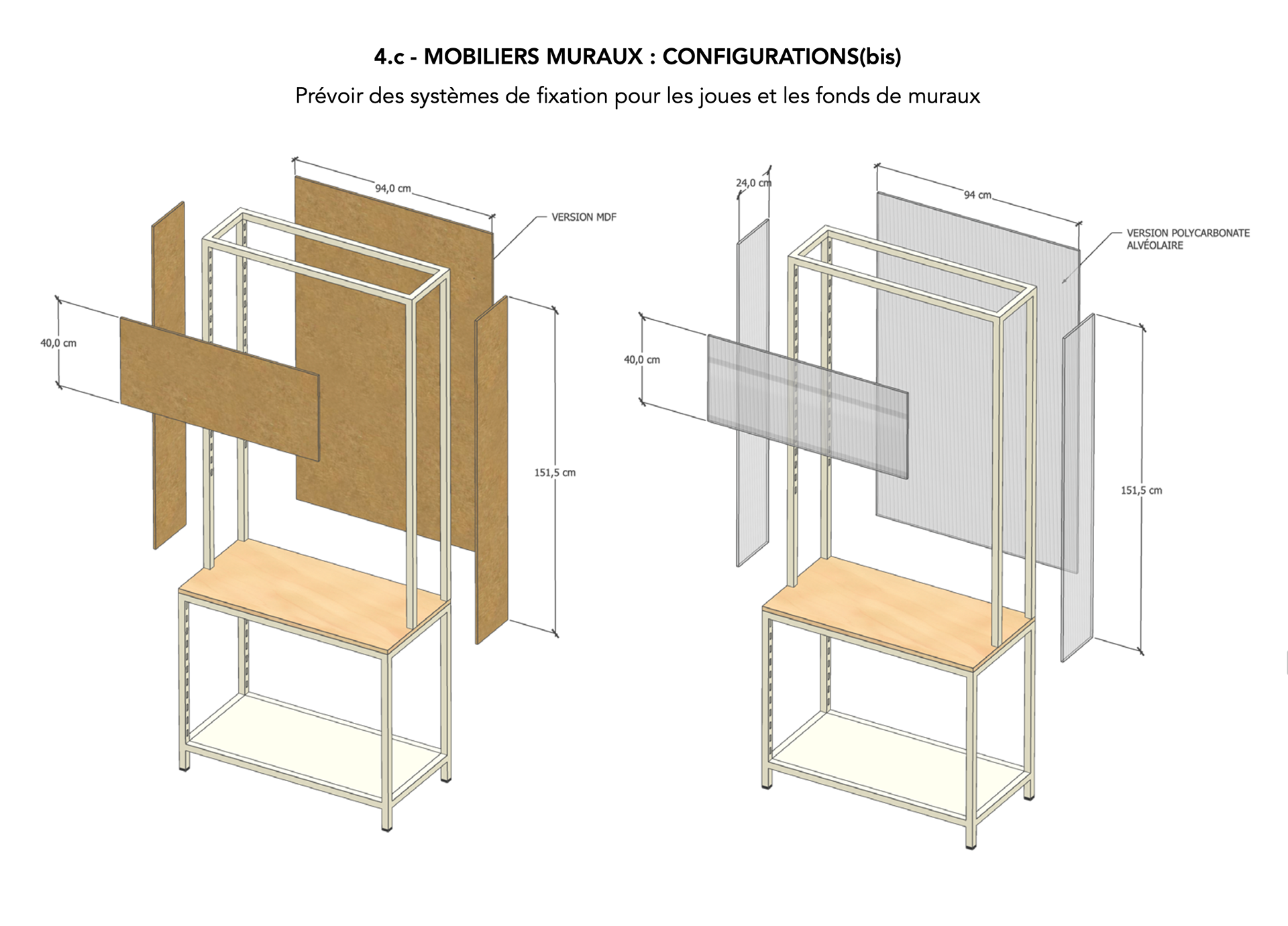 4.c - MOBILIERS MURAUX : CONFIGURATIONS(bis)

Prévoir des systèmes de fixation pour les joues et les fonds de muraux

94,0 cm

VERSION MDF

40,0 cm

151,5 cm

24,0 cm

94 cm

VERSION POLYCARBONATE ALVÉOLAIRE

40,0 cm

151,5 cm