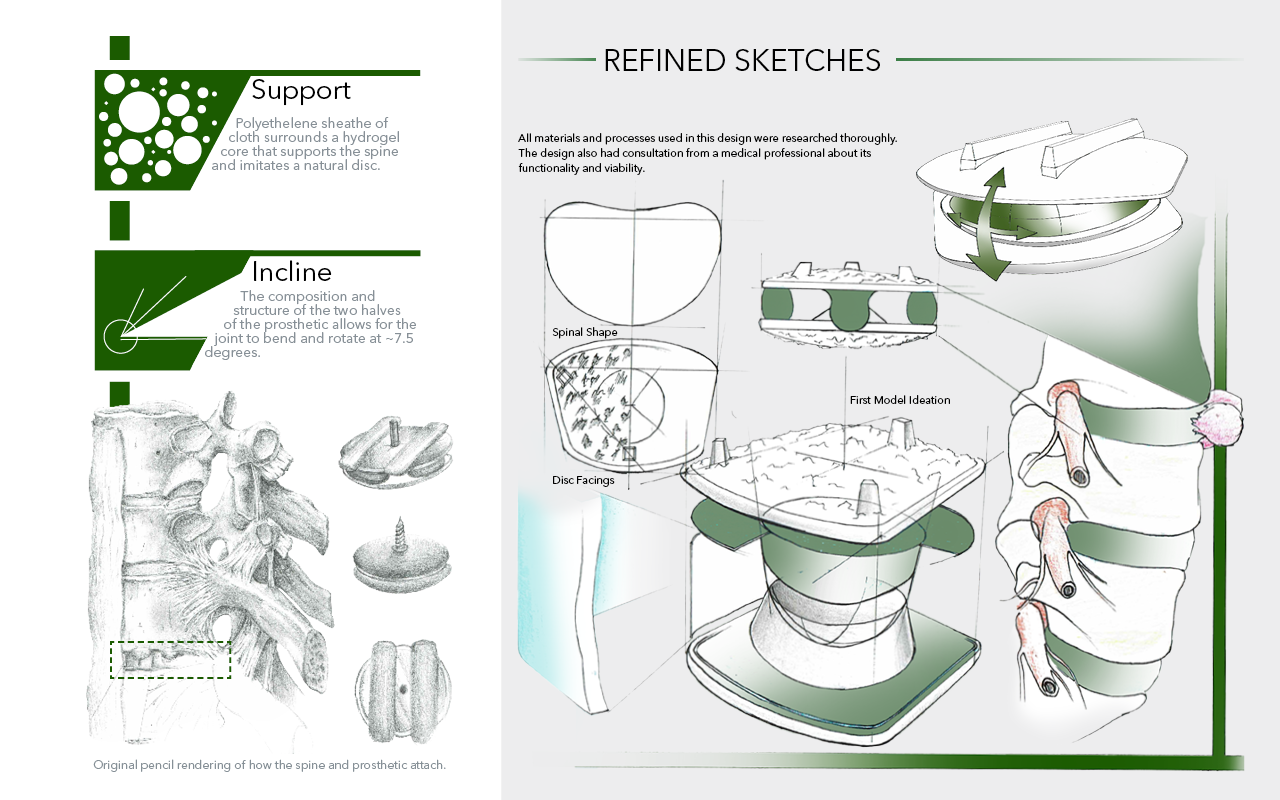 Support

Polyethelene sheathe of cloth surrounds a hydrogel core that supports the spine and imitates a natural disc.

Incline

The composition and structure of the two halves of the prosthetic allows for the joint to bend and rotate at ~7.5 degrees.

Original pencil rendering of how the spine and prosthetic attach.

REFINED SKETCHES

All materials and processes used in this design were researched thoroughly. The design also had consultation from a medical professional about its functionality and viability.

Spinal Shape

Disc Facings

First Model Ideation