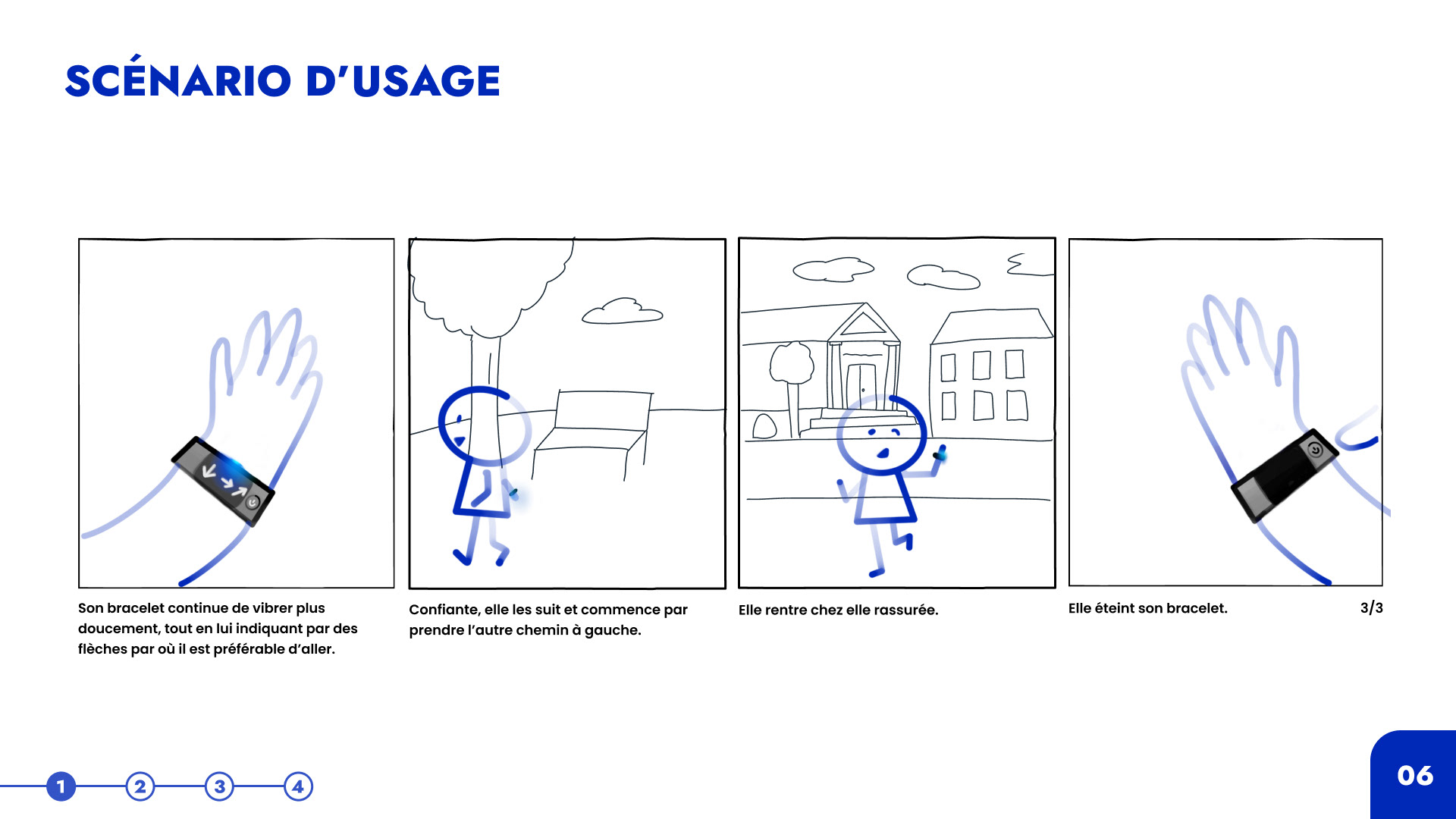 SCÉNARIO D'USAGE

Son bracelet continue de vibrer plus doucement, tout en lui indiquant par des flèches par où il est préférable d'aller.

Confiante, elle les suit et commence par prendre l'autre chemin à gauche.

Elle rentre chez elle rassurée.

Elle éteint son bracelet.

3/3

1 2 3 4

06