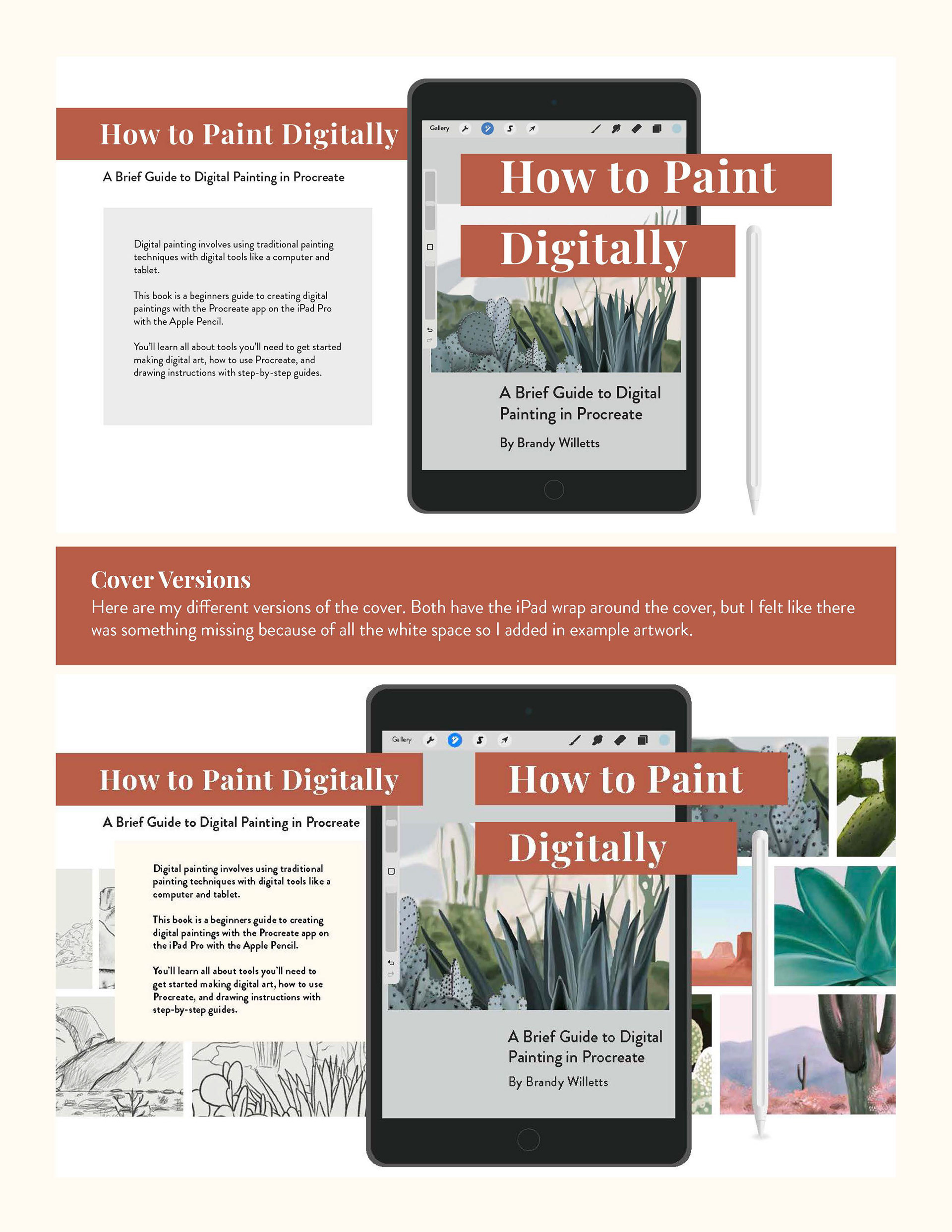 How to Paint Digitally

A Brief Guide to Digital Painting in Procreate

Digital painting involves using traditional painting techniques with digital tools like a computer and tablet.

This book is a beginners guide to creating digital paintings with the Procreate app on the iPad Pro with the Apple Pencil.

You'll learn all about tools you'll need to get started making digital art, how to use Procreate, and drawing instructions with step-by-step guides.

Gallery

How to Paint Digitally

A Brief Guide to Digital Painting in Procreate

By Brandy Willetts

Cover Versions
Here are my different versions of the cover. Both have the iPad wrap around the cover, but I felt like there was something missing because of all the white space so I added in example artwork.

How to Paint Digitally

A Brief Guide to Digital Painting in Procreate

Digital painting involves using traditional painting techniques with digital tools like a computer and tablet.

This book is a beginners guide to creating digital paintings with the Procreate app on the iPad Pro with the Apple Pencil.

You'll learn all about tools you'll need to get started making digital art, how to use Procreate, and drawing instructions with step-by-step guides.

Gallery

How to Paint Digitally

A Brief Guide to Digital Painting in Procreate

By Brandy Willetts