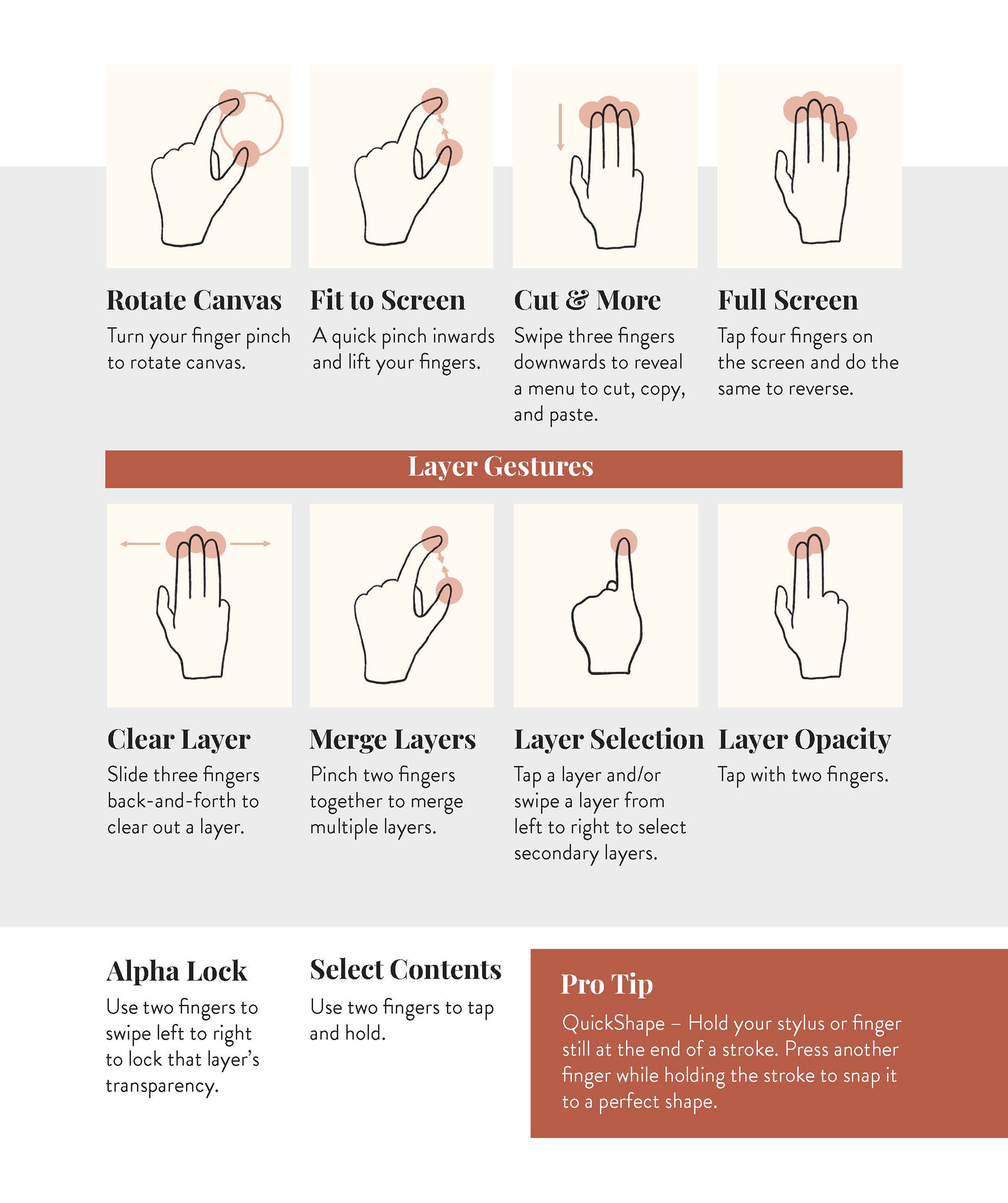 Rotate Canvas
Turn your finger pinch to rotate canvas.

Fit to Screen
A quick pinch inwards and lift your fingers.

Cut & More
Swipe three fingers downwards to reveal a menu to cut, copy, and paste.

Full Screen
Tap four fingers on the screen and do the same to reverse.

Layer Gestures

Clear Layer
Slide three fingers back-and-forth to clear out a layer.

Merge Layers
Pinch two fingers together to merge multiple layers.

Layer Selection
Tap a layer and/or swipe a layer from left to right to select secondary layers.

Layer Opacity
Tap with two fingers.

Alpha Lock
Use two fingers to swipe left to right to lock that layer's transparency.

Select Contents
Use two fingers to tap and hold.

Pro Tip
QuickShape – Hold your stylus or finger still at the end of a stroke. Press another finger while holding the stroke to snap it to a perfect shape.