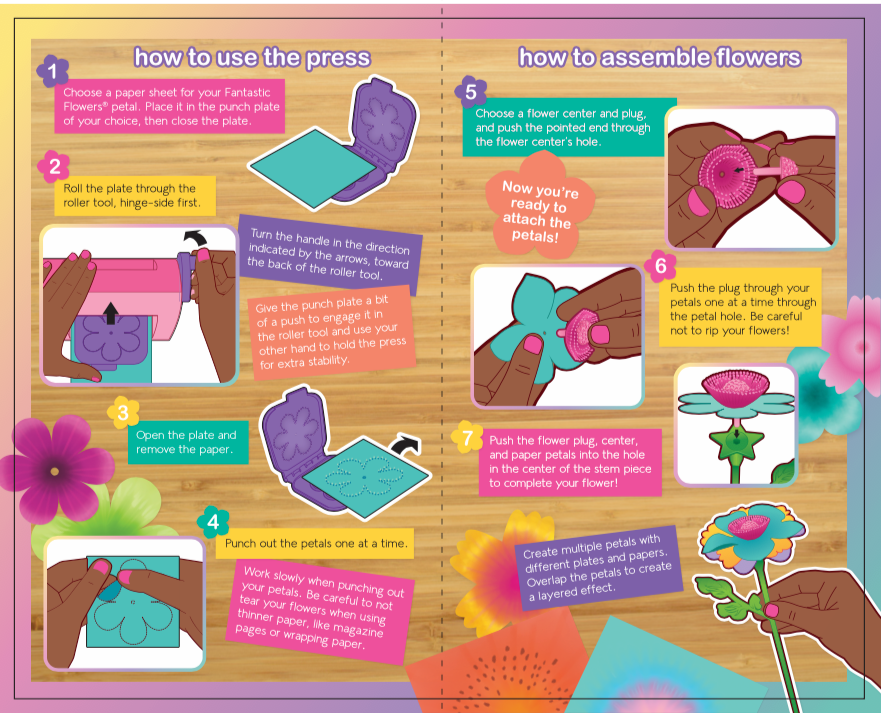 how to use the press

1
Choose a paper sheet for your Fantastic Flowers® petal. Place it in the punch plate of your choice, then close the plate.

2
Roll the plate through the roller tool, hinge-side first.

Turn the handle in the direction indicated by the arrows, toward the back of the roller tool.

Give the punch plate a bit of a push to engage it in the roller tool and use your other hand to hold the press for extra stability.

3
Open the plate and remove the paper.

4
Punch out the petals one at a time.

Work slowly when punching out your petals. Be careful to not tear your flowers when using thinner paper, like magazine pages or wrapping paper.

how to assemble flowers

5
Choose a flower center and plug, and push the pointed end through the flower center's hole.

Now you're ready to attach the petals!

6
Push the plug through your petals one at a time through the petal hole. Be careful not to rip your flowers!

7
Push the flower plug, center, and paper petals into the hole in the center of the stem piece to complete your flower!

Create multiple petals with different plates and papers. Overlap the petals to create a layered effect.