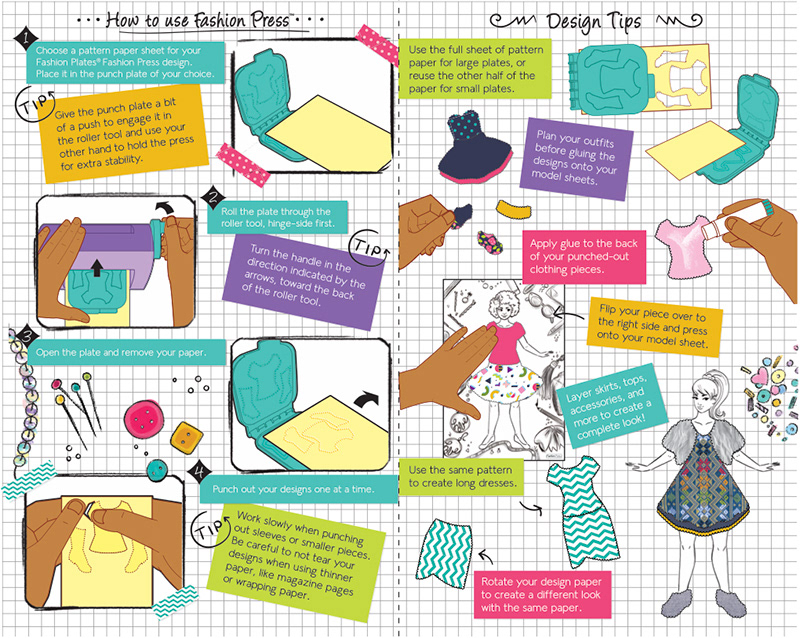 How to use Fashion Press™

1

Choose a pattern paper sheet for your Fashion Plates® Fashion Press design. Place it in the punch plate of your choice.

TIP

Give the punch plate a bit of a push to engage it in the roller tool and use your other hand to hold the press for extra stability.

2

Roll the plate through the roller tool, hinge-side first.

TIP

Turn the handle in the direction indicated by the arrows, toward the back of the roller tool.

3

Open the plate and remove your paper.

4

Punch out your designs one at a time.

TIP

Work slowly when punching out sleeves or smaller pieces. Be careful to not tear your designs when using thinner paper, like magazine pages or wrapping paper.

Design Tips

Use the full sheet of pattern paper for large plates, or reuse the other half of the paper for small plates.

Plan your outfits before gluing the designs onto your model sheets.

Apply glue to the back of your punched-out clothing pieces.

Flip your piece over to the right side and press onto your model sheet.

Layer skirts, tops, accessories, and more to create a complete look!

Use the same pattern to create long dresses.

Rotate your design paper to create a different look with the same paper.