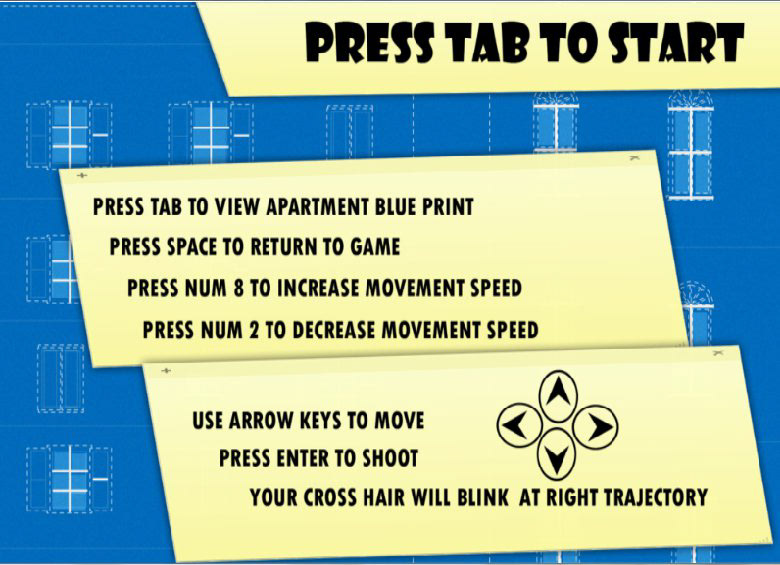 PRESS TAB TO START

PRESS TAB TO VIEW APARTMENT BLUE PRINT
PRESS SPACE TO RETURN TO GAME
PRESS NUM 8 TO INCREASE MOVEMENT SPEED
PRESS NUM 2 TO DECREASE MOVEMENT SPEED

USE ARROW KEYS TO MOVE
PRESS ENTER TO SHOOT
YOUR CROSS HAIR WILL BLINK AT RIGHT TRAJECTORY