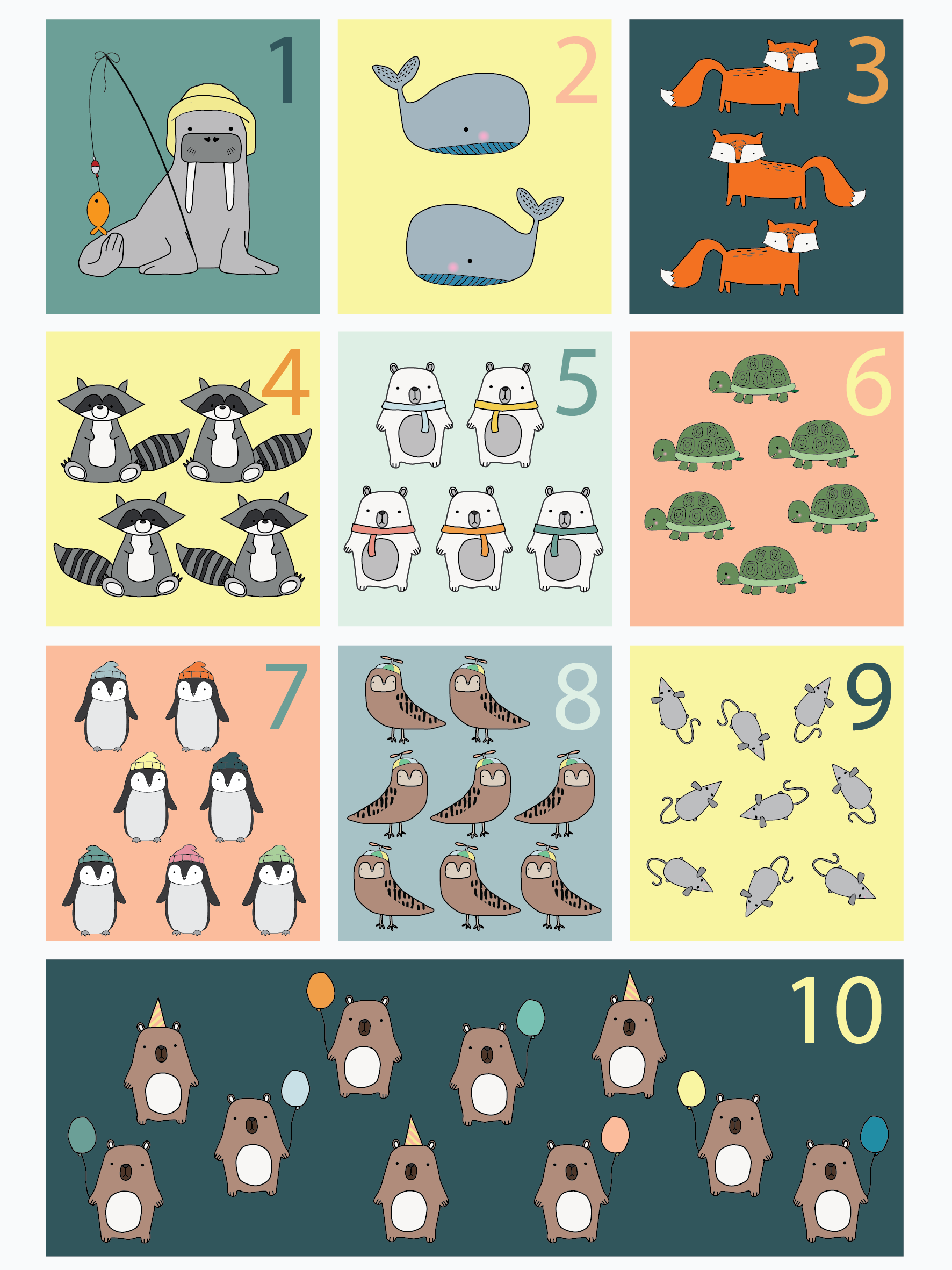 1

2

3

4

5

6

7

8

9

10