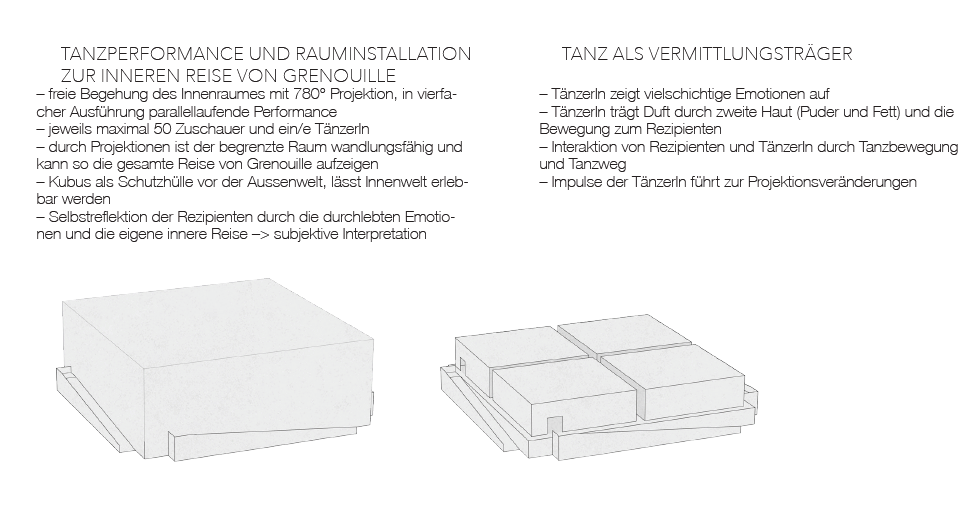 TANZPERFORMANCE UND RAUMINSTALLATION ZUR INNEREN REISE VON GRENOUILLE

– freie Begehung des Innenraumes mit 780° Projektion, in vierfacher Ausführung parallellaufende Performance
– jeweils maximal 50 Zuschauer und ein/e TänzerIn
– durch Projektionen ist der begrenzte Raum wandlungsfähig und kann so die gesamte Reise von Grenouille aufzeigen
– Kubus als Schutzhülle vor der Aussenwelt, lässt Innenwelt erlebbar werden
– Selbstreflektion der Rezipienten durch die durchlebten Emotionen und die eigene innere Reise –> subjektive Interpretation

TANZ ALS VERMITTLUNGSTRÄGER

– TänzerIn zeigt vielschichtige Emotionen auf
– TänzerIn trägt Duft durch zweite Haut (Puder und Fett) und die Bewegung zum Rezipienten
– Interaktion von Rezipienten und TänzerIn durch Tanzbewegung und Tanzweg
– Impulse der TänzerIn führt zur Projektionsveränderungen